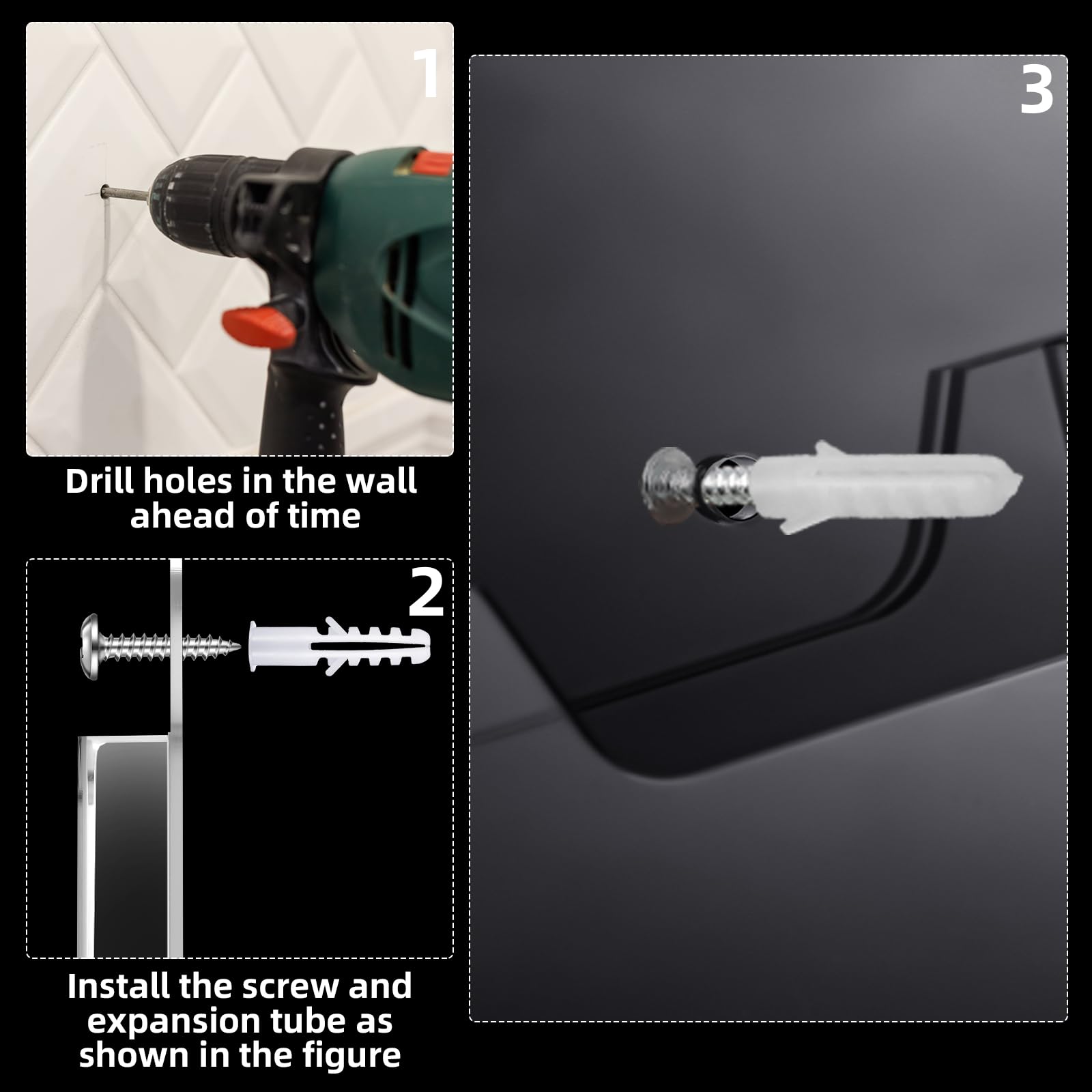 1

Drill holes in the wall ahead of time

2

Install the screw and expansion tube as shown in the figure

3