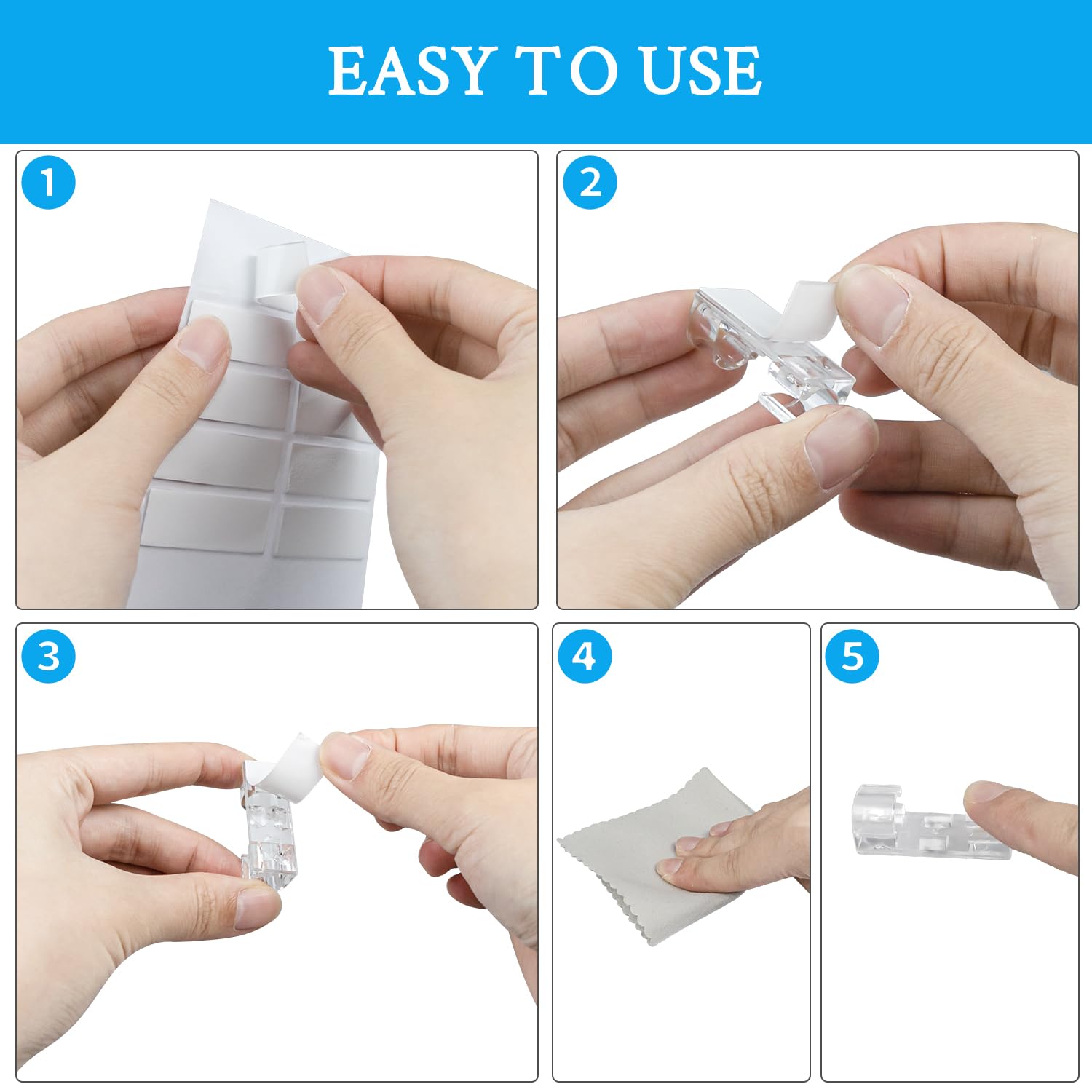 EASY TO USE

1

2

3

4

5