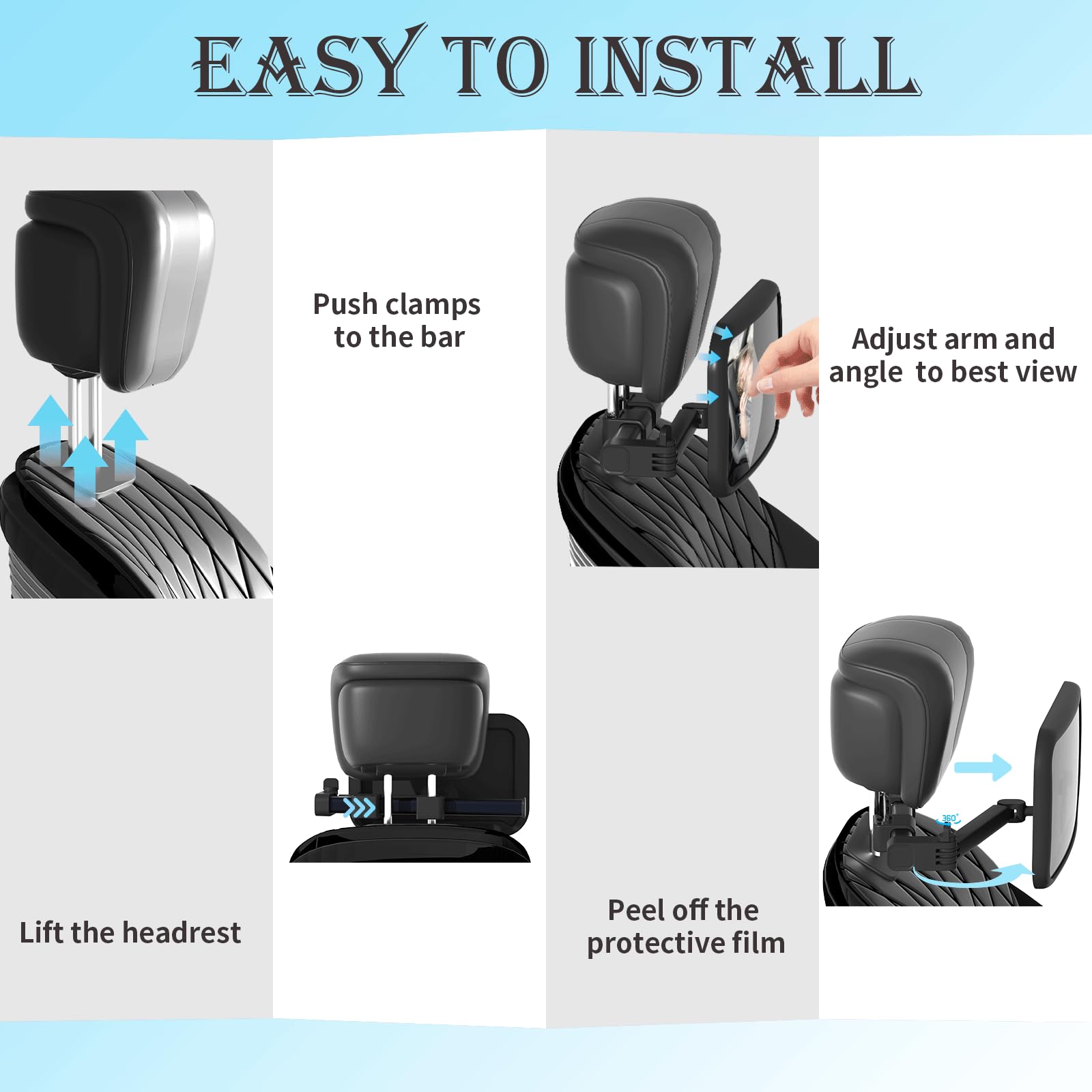 EASY TO INSTALL

Lift the headrest

Push clamps to the bar

Peel off the protective film

Adjust arm and angle  to best view

360°