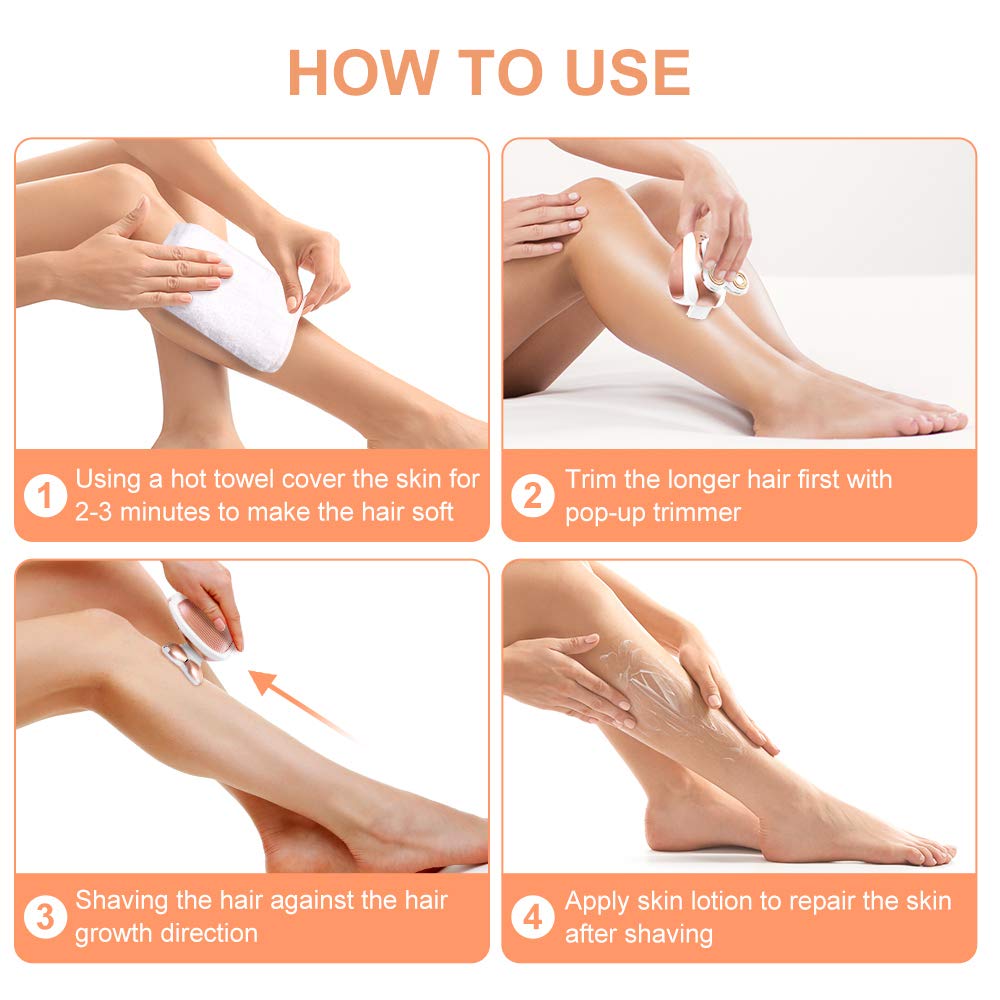 HOW TO USE

1 Using a hot towel cover the skin for 2-3 minutes to make the hair soft

2 Trim the longer hair first with pop-up trimmer

3 Shaving the hair against the hair growth direction

4 Apply skin lotion to repair the skin after shaving