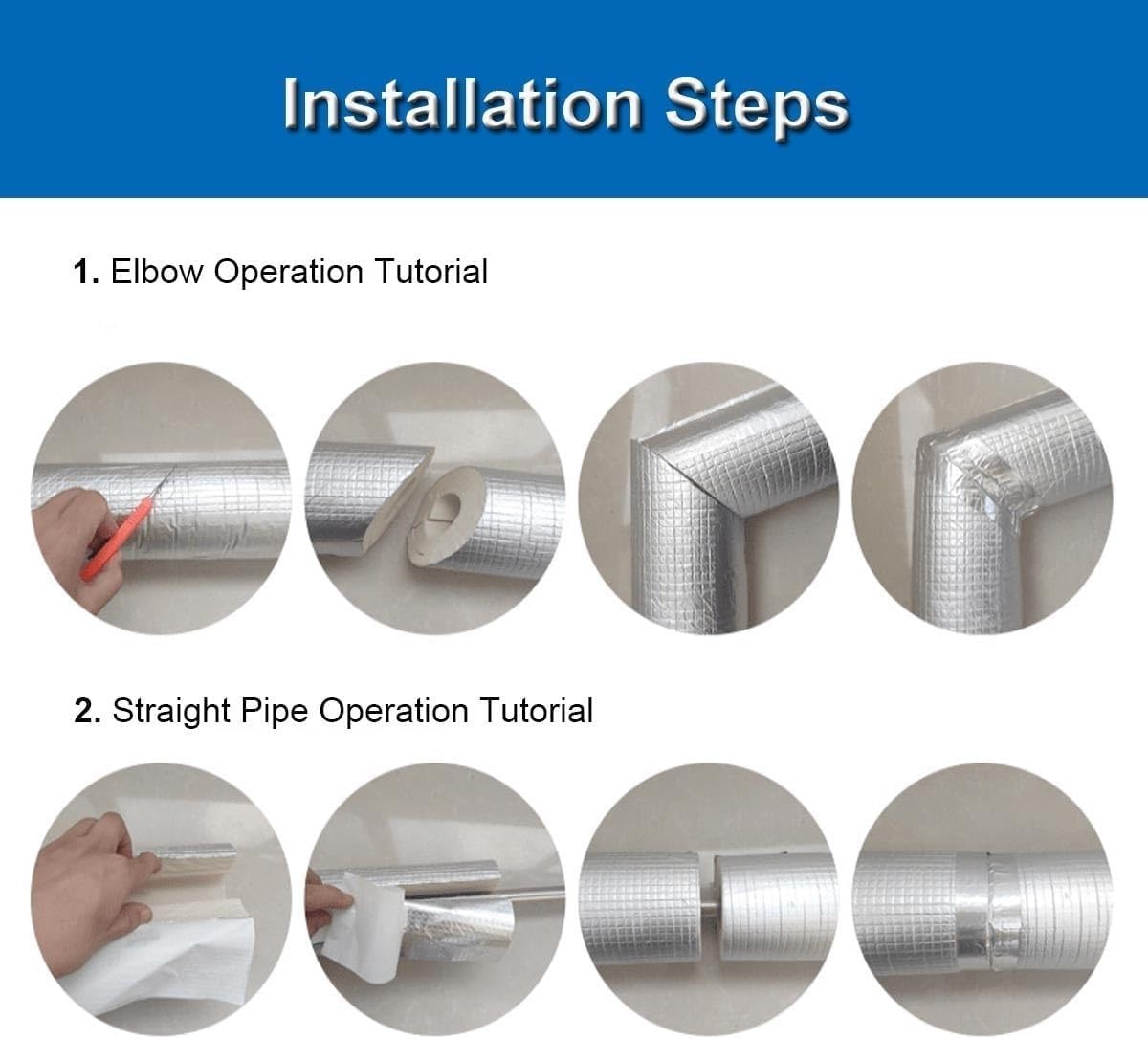 Installation Steps

1. Elbow Operation Tutorial

2. Straight Pipe Operation Tutorial