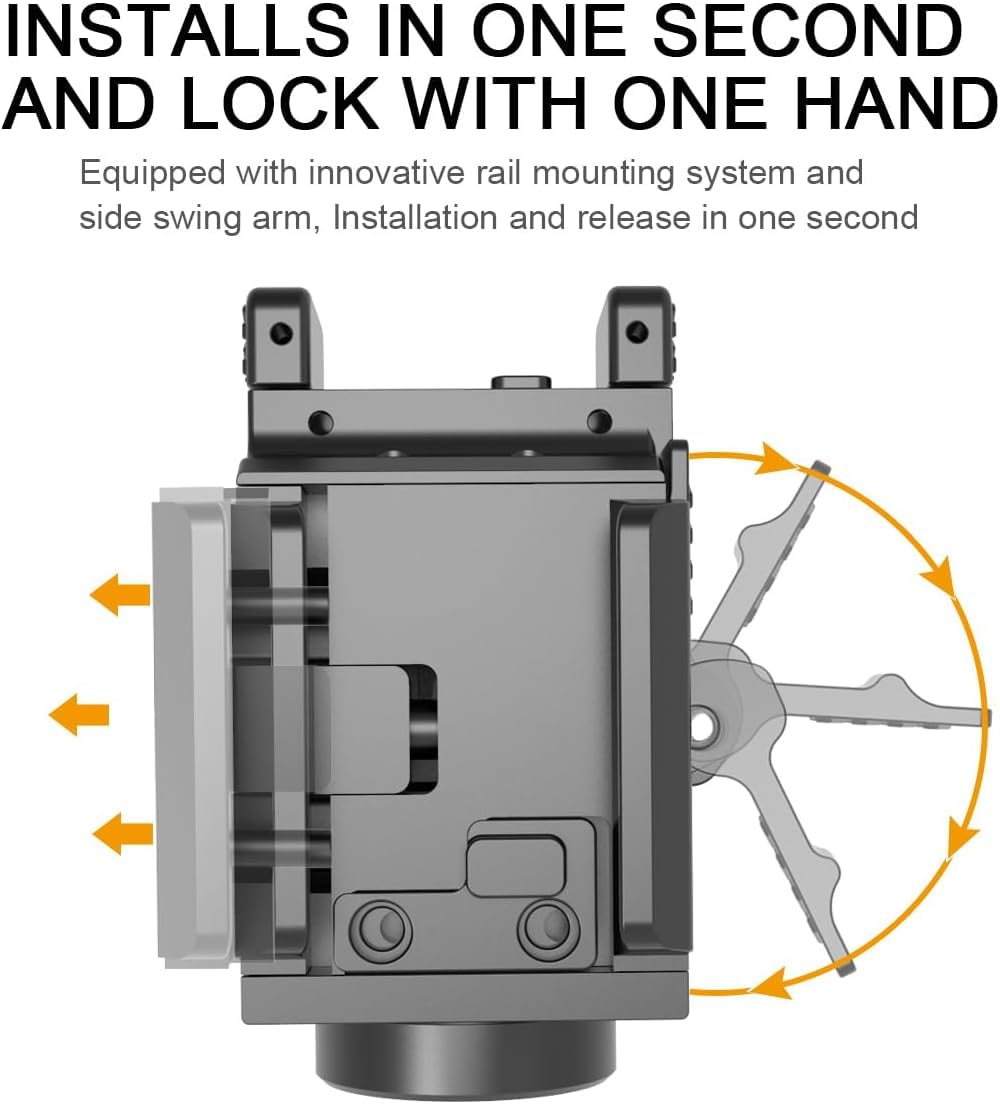 INSTALLS IN ONE SECOND AND LOCK WITH ONE HAND

Equipped with innovative rail mounting system and side swing arm, Installation and release in one second