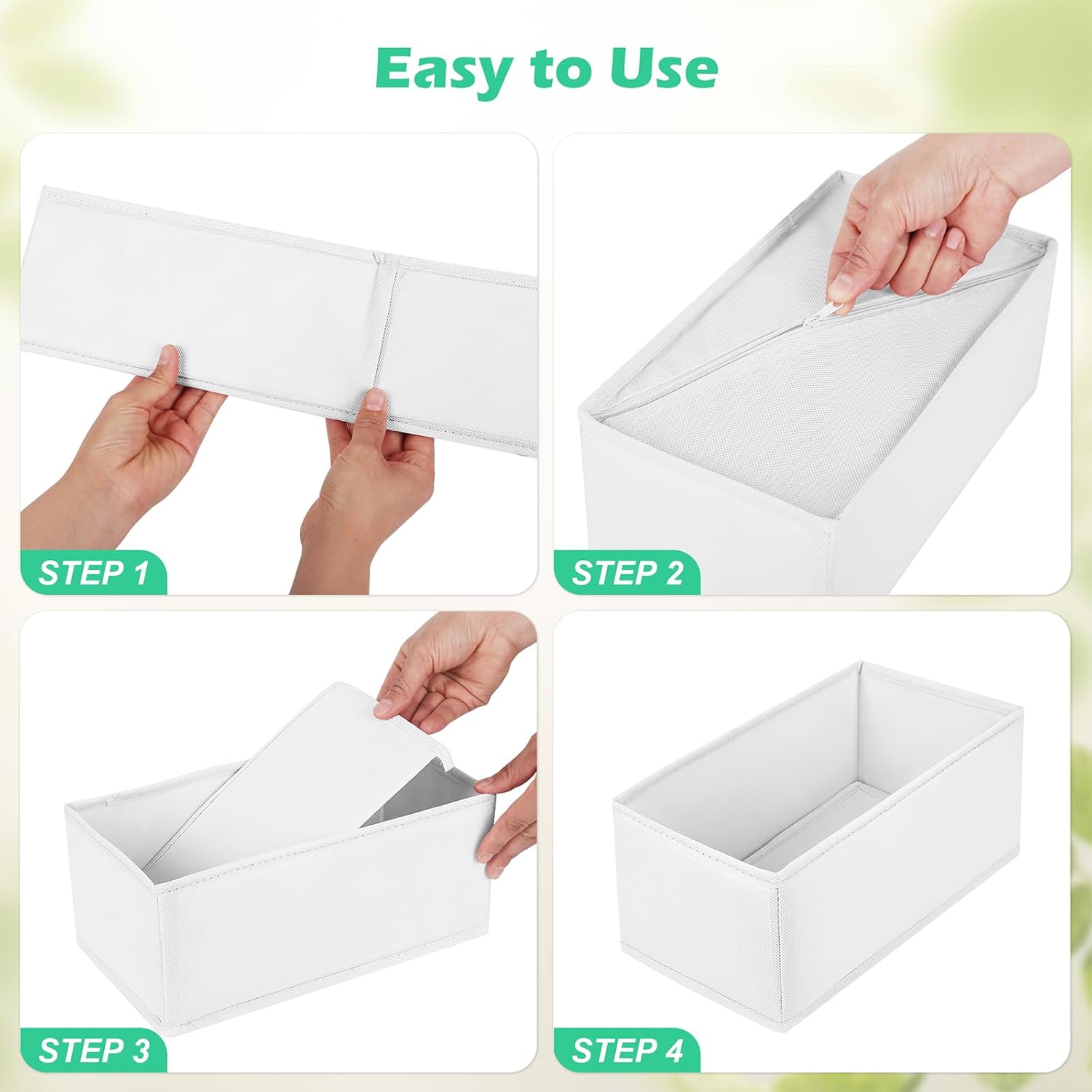 Easy to Use

STEP 1

STEP 2

STEP 3

STEP 4