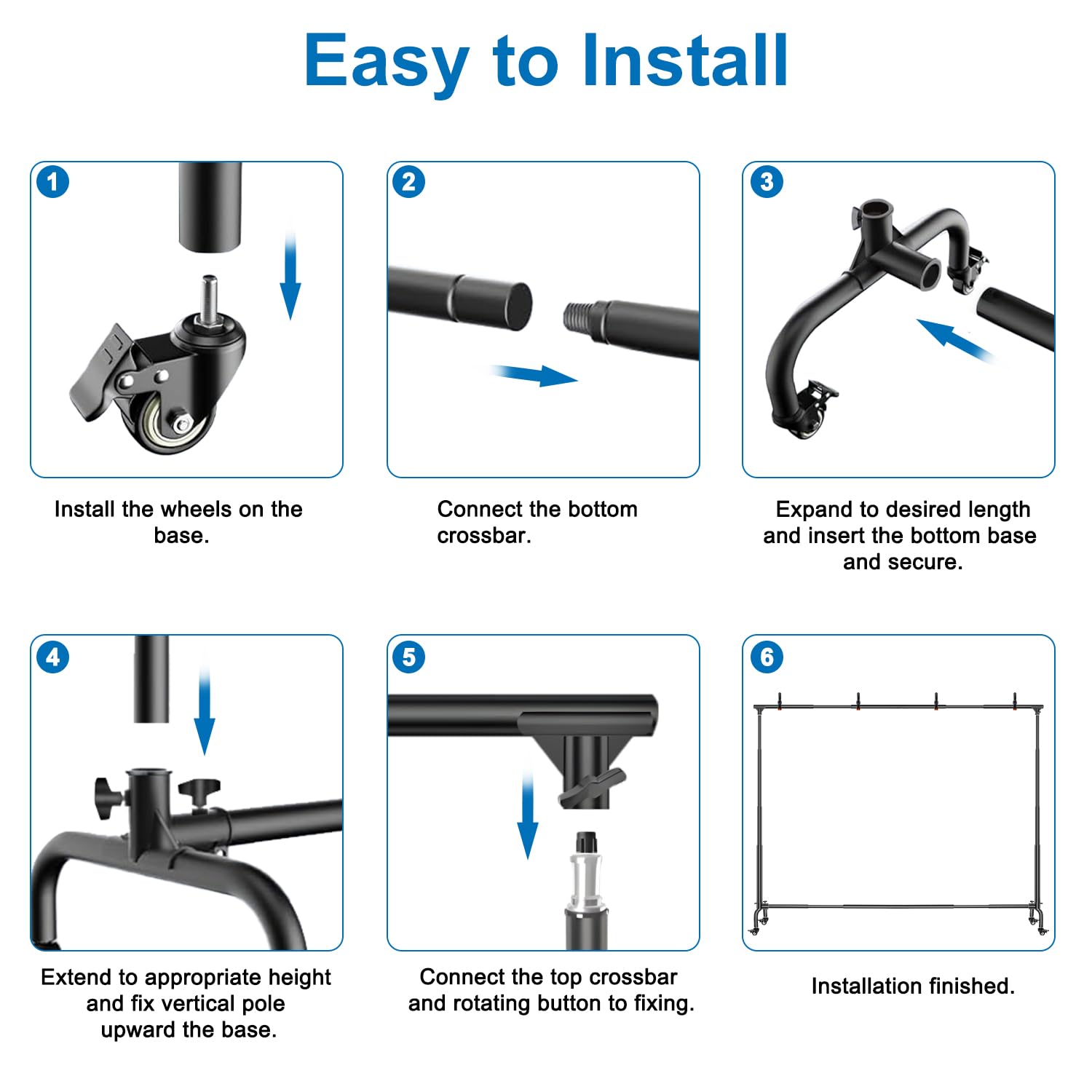 Easy to Install

1

Install the wheels on the base.

2

Connect the bottom crossbar.

3

Expand to desired length and insert the bottom base and secure.

4

Extend to appropriate height and fix vertical pole upward the base.

5

Connect the top crossbar and rotating button to fixing.

6

Installation finished.