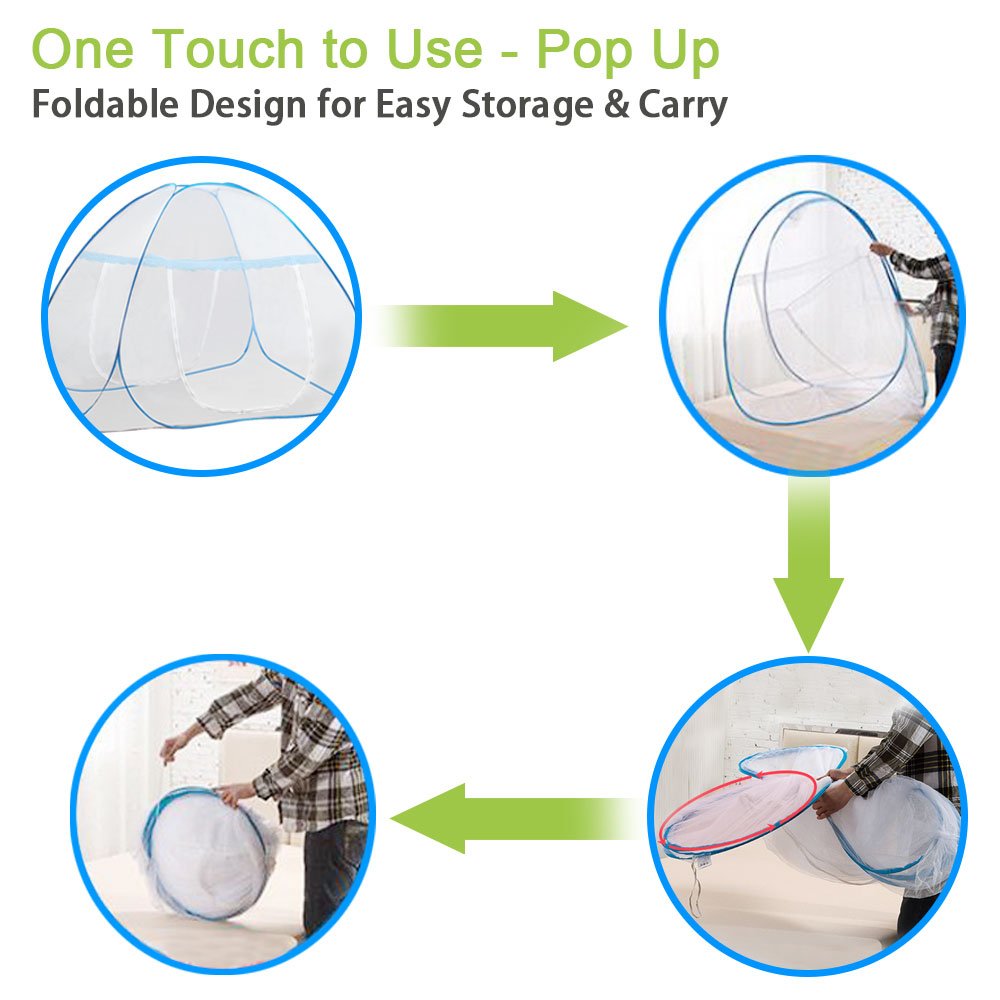 One Touch to Use - Pop Up
Foldable Design for Easy Storage & Carry