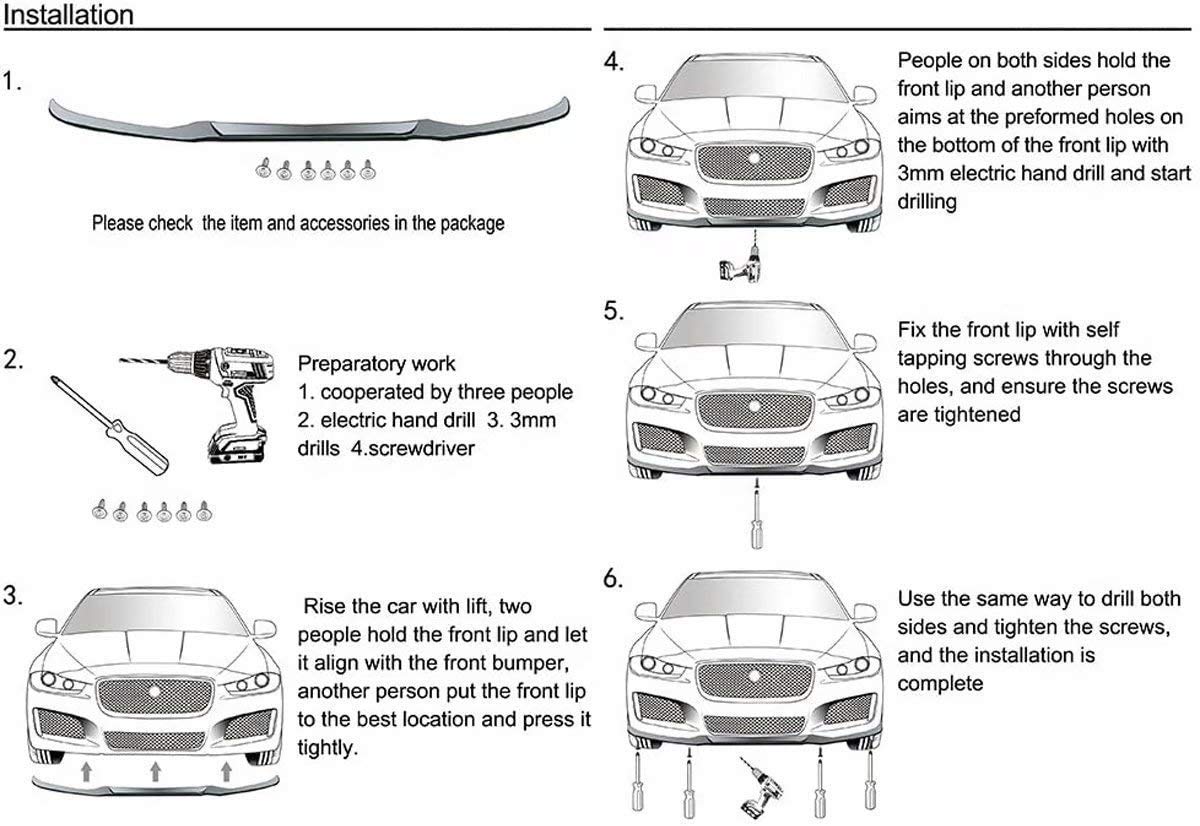 Installation

1.

Please check the item and accessories in the package

2.

Preparatory work
1. cooperated by three people
2. electric hand drill 3. 3mm drills 4.screwdriver

3.

Rise the car with lift, two people hold the front lip and let it align with the front bumper, another person put the front lip to the best location and press it tightly.

4.

People on both sides hold the front lip and another person aims at the preformed holes on the bottom of the front lip with 3mm electric hand drill and start drilling

5.

Fix the front lip with self tapping screws through the holes, and ensure the screws are tightened

6.

Use the same way to drill both sides and tighten the screws, and the installation is complete