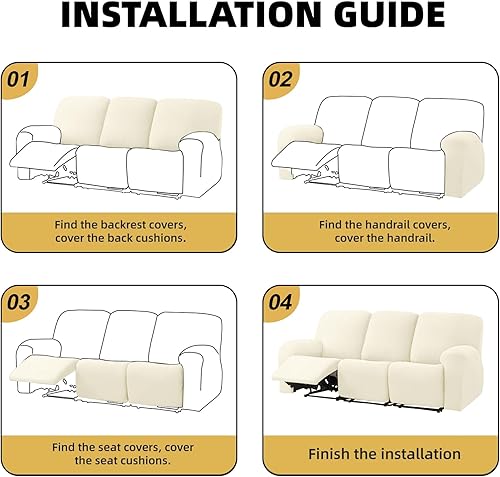 INSTALLATION GUIDE

01

Find the backrest covers, cover the back cushions.

02

Find the handrail covers, cover the handrail.

03

Find the seat covers, cover the seat cushions.

04

Finish the installation