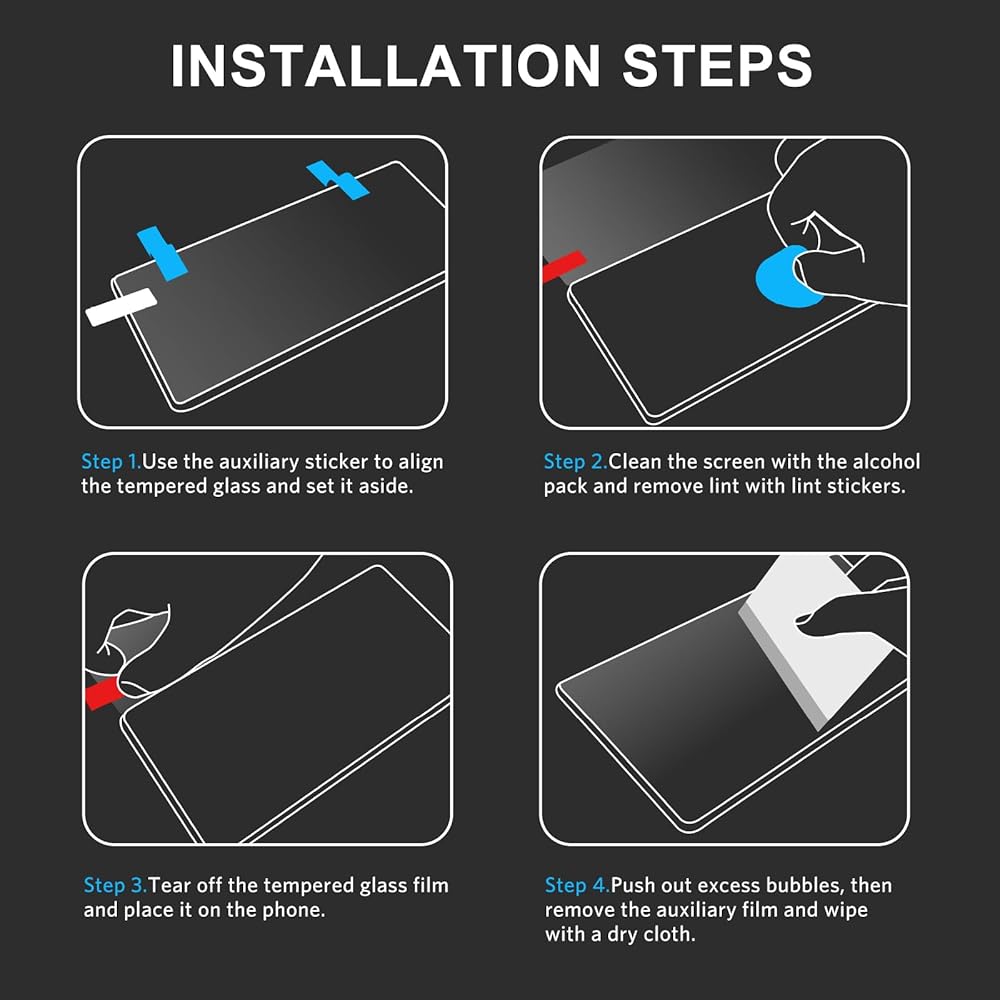 INSTALLATION STEPS

Step 1.Use the auxiliary sticker to align the tempered glass and set it aside.

Step 2.Clean the screen with the alcohol pack and remove lint with lint stickers.

Step 3.Tear off the tempered glass film and place it on the phone.

Step 4.Push out excess bubbles, then remove the auxiliary film and wipe with a dry cloth.