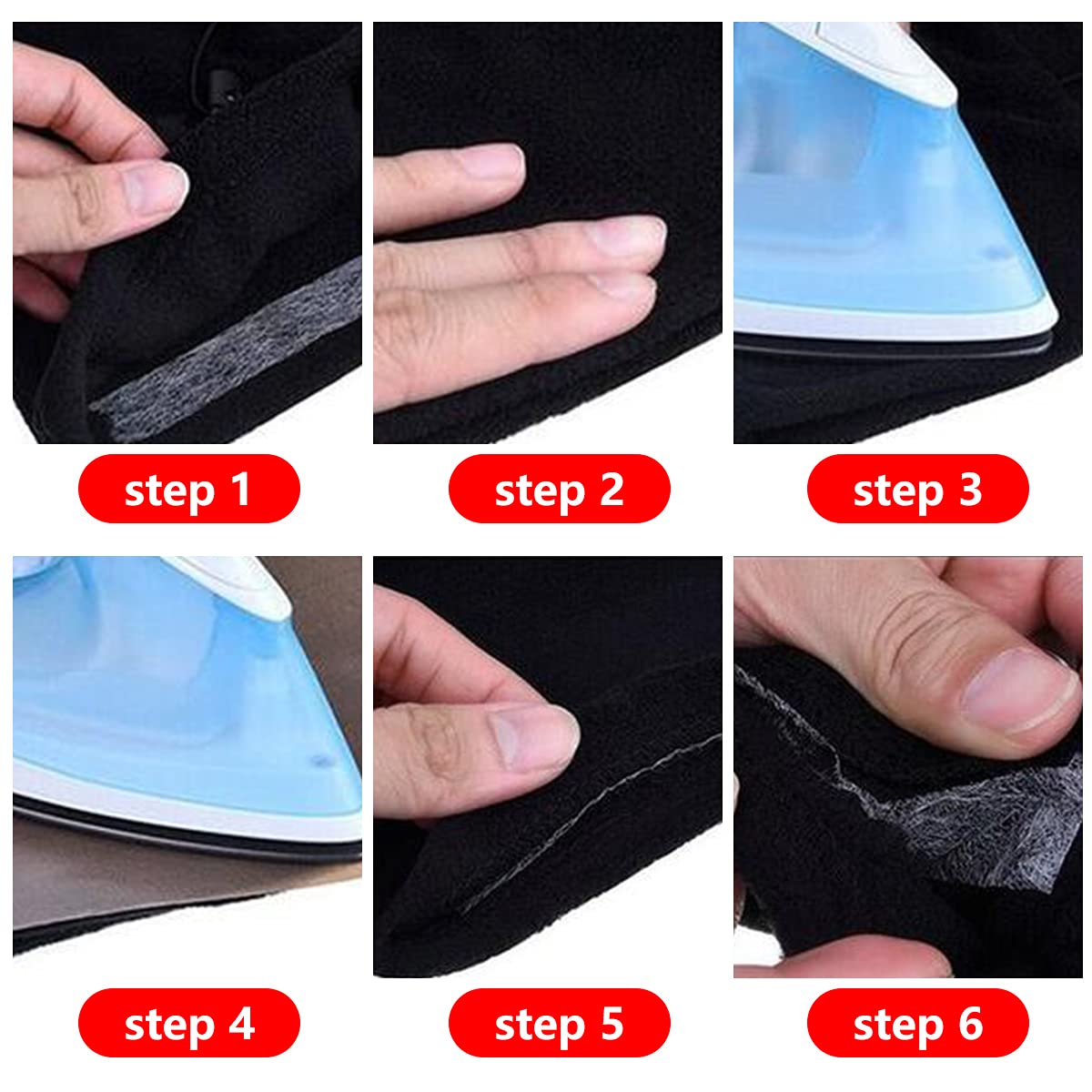 step 1

step 2

step 3

step 4

step 5

step 6