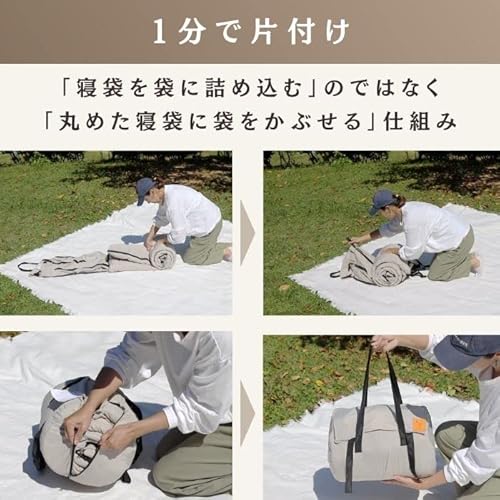 1分で片付け

「寝袋を袋に詰め込む」のではなく
「丸めた寝袋に袋をかぶせる」仕組み