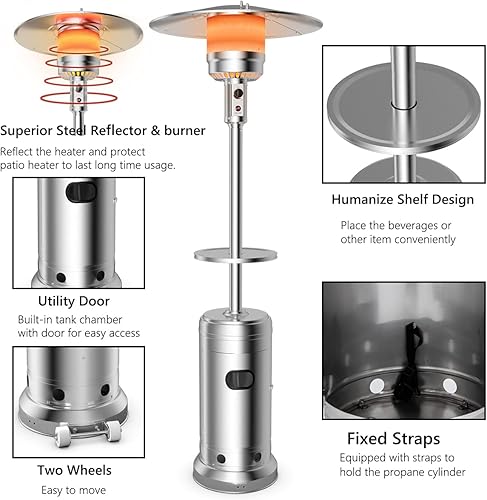 Superior Steel Reflector & burner

Reflect the heater and protect patio heater to last long time usage.

Utility Door

Built-in tank chamber with door for easy access

Two Wheels

Easy to move

Humanize Shelf Design

Place the beverages or other item conveniently

Fixed Straps

Equipped with straps to hold the propane cylinder