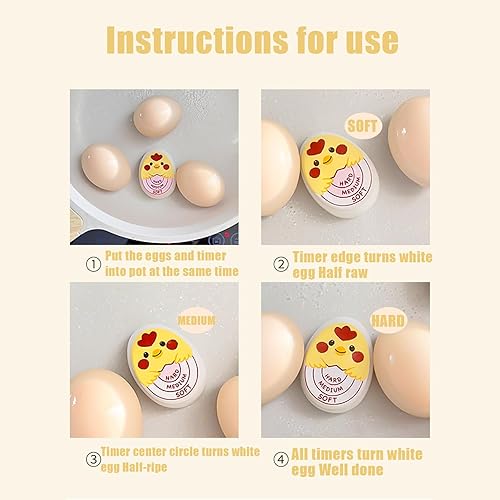 Instructions for use

HARD
MEDIUM
SOFT

① Put the eggs and timer into pot at the same time

SOFT

HARD
MEDIUM
SOFT

② Timer edge turns white egg Half raw

MEDIUM

HARD
MEDIUM
SOFT

③ Timer center circle turns white egg Half-ripe

HARD

HARD
MEDIUM
SOFT

④ All timers turn white egg Well done