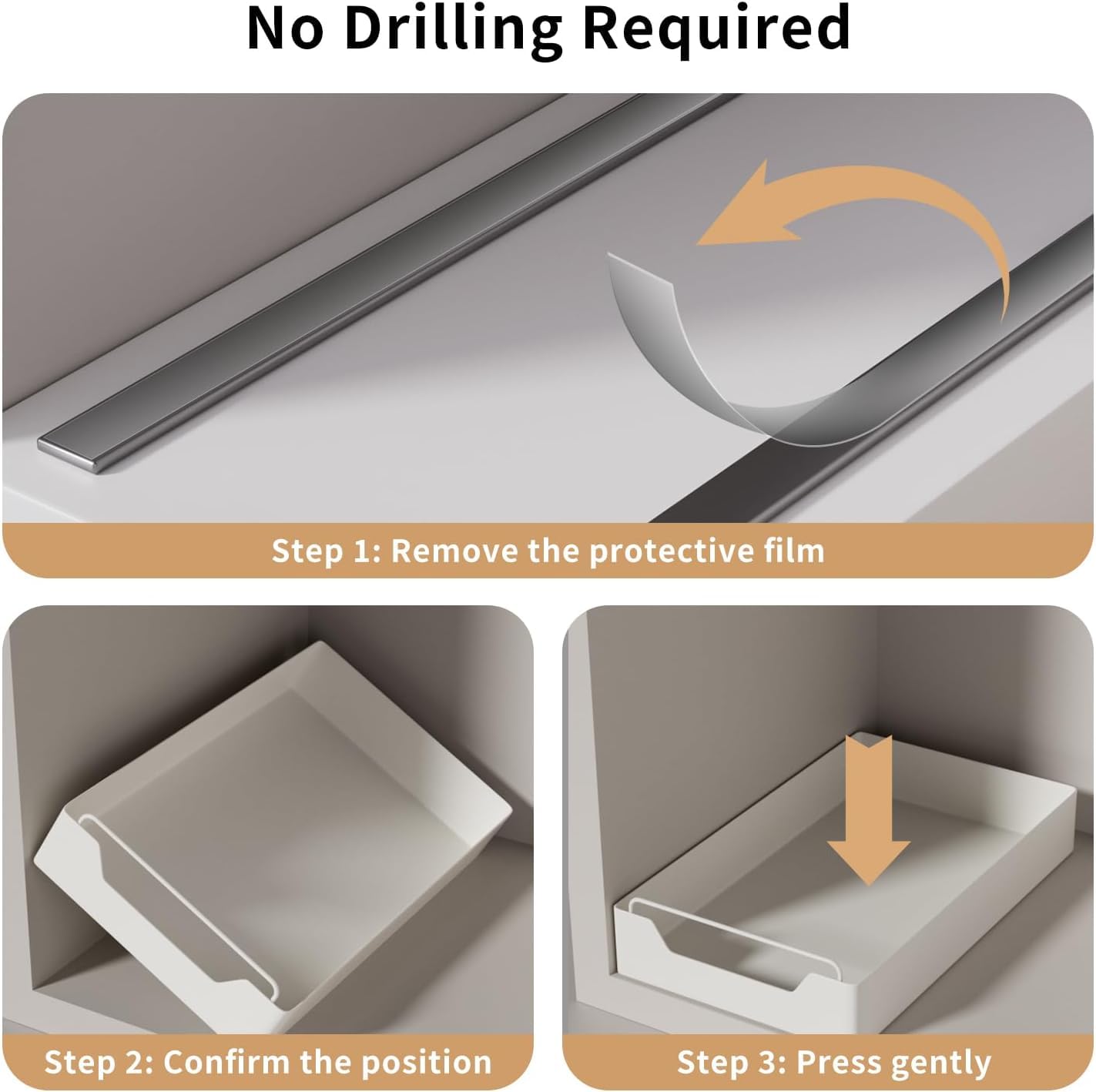 No Drilling Required

Step 1: Remove the protective film

Step 2: Confirm the position

Step 3: Press gently