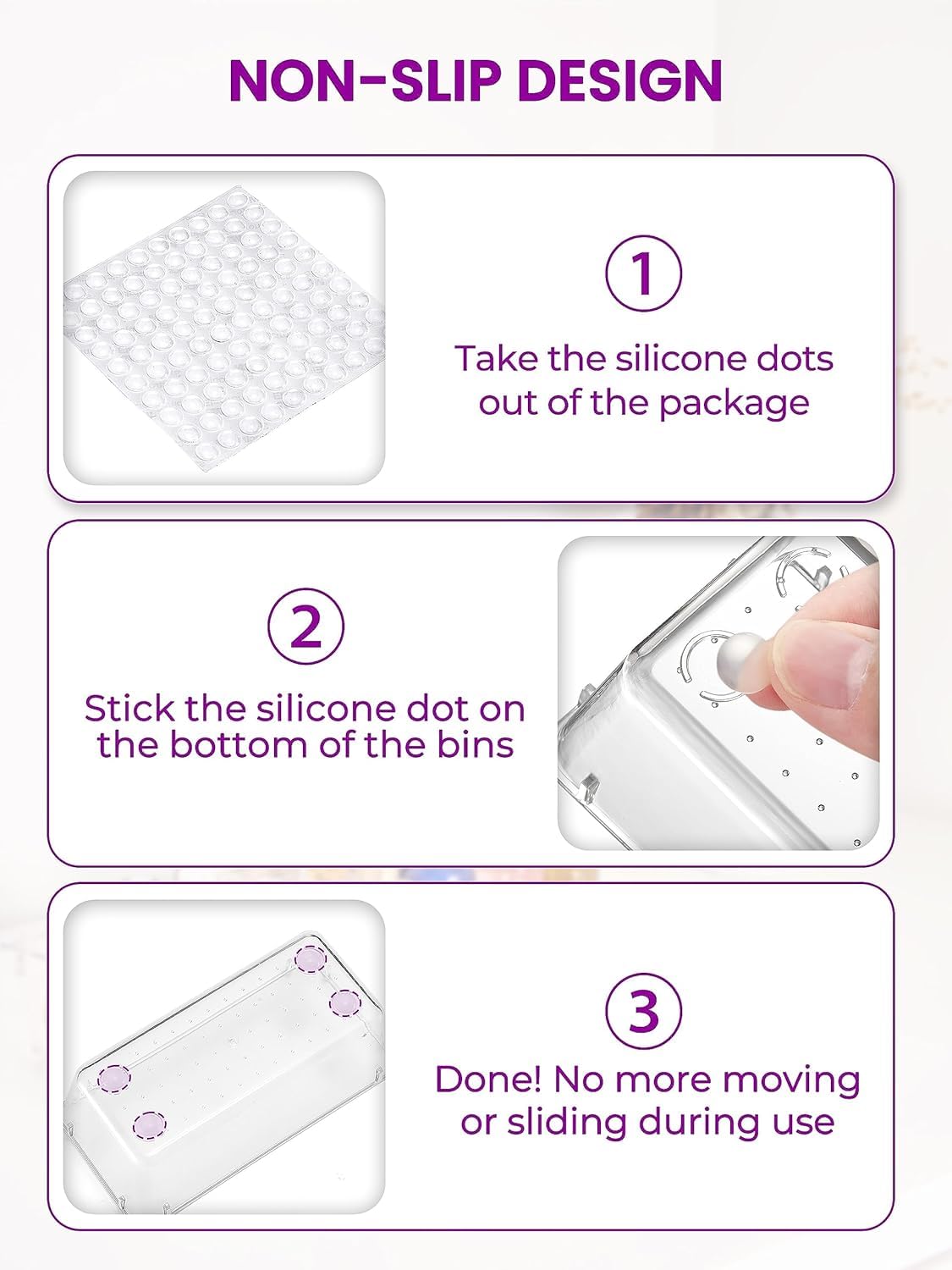 NON-SLIP DESIGN

1

Take the silicone dots out of the package

2

Stick the silicone dot on the bottom of the bins

3

Done! No more moving or sliding during use