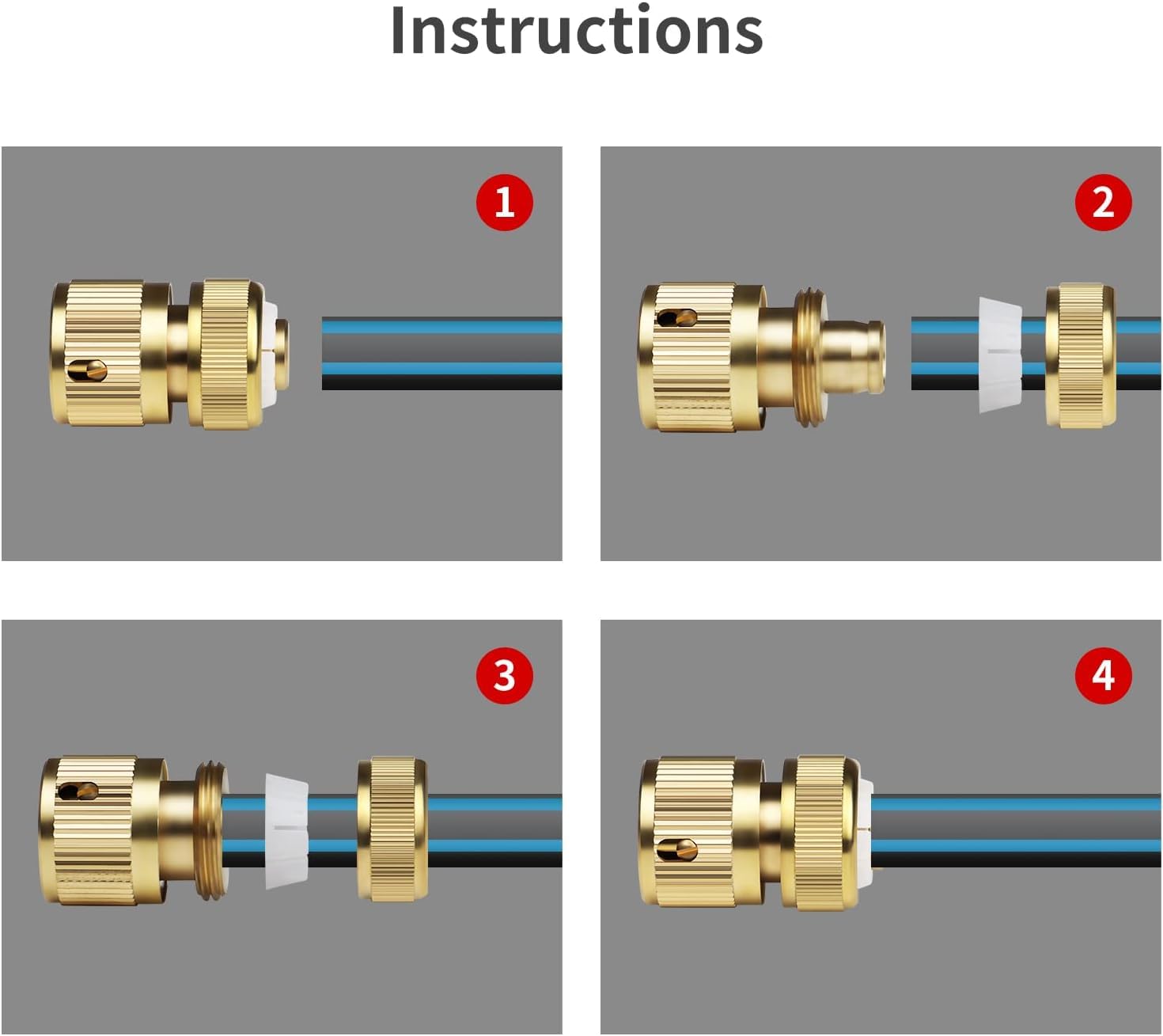 Instructions

1

2

3

4