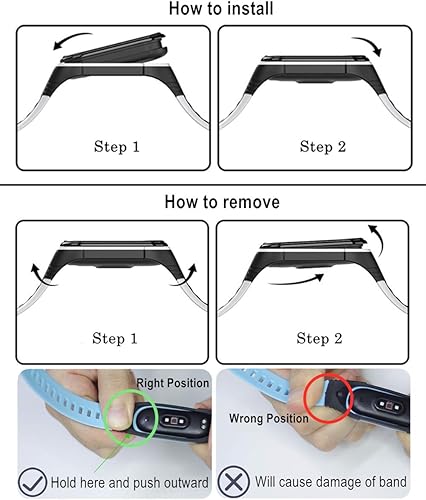 How to install

Step 1

Step 2

How to remove

Step 1

Step 2

Right Position

Hold here and push outward

Wrong Position

Will cause damage of band