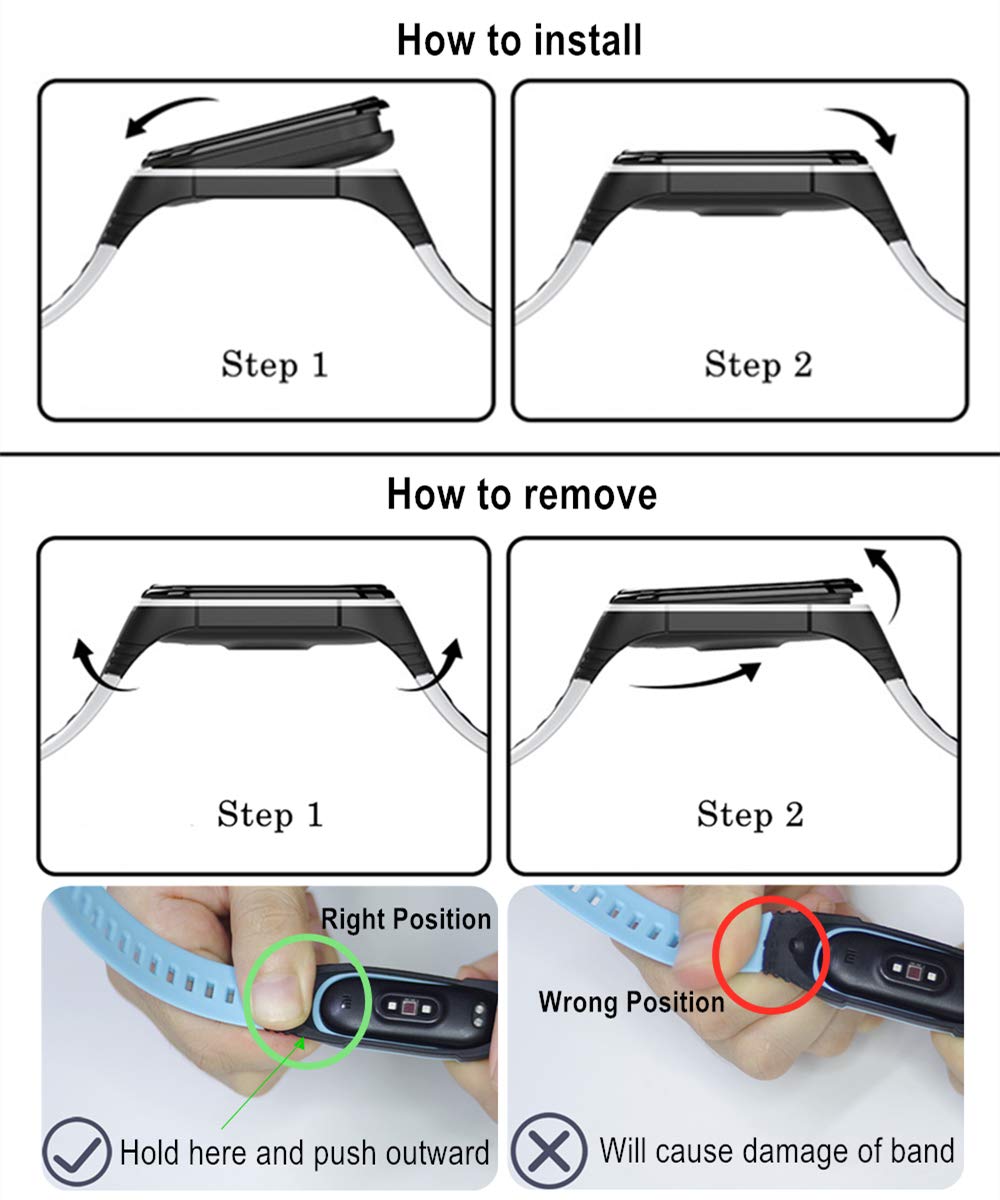 How to install

Step 1

Step 2

How to remove

Step 1

Step 2

Right Position

Hold here and push outward

Wrong Position

Will cause damage of band