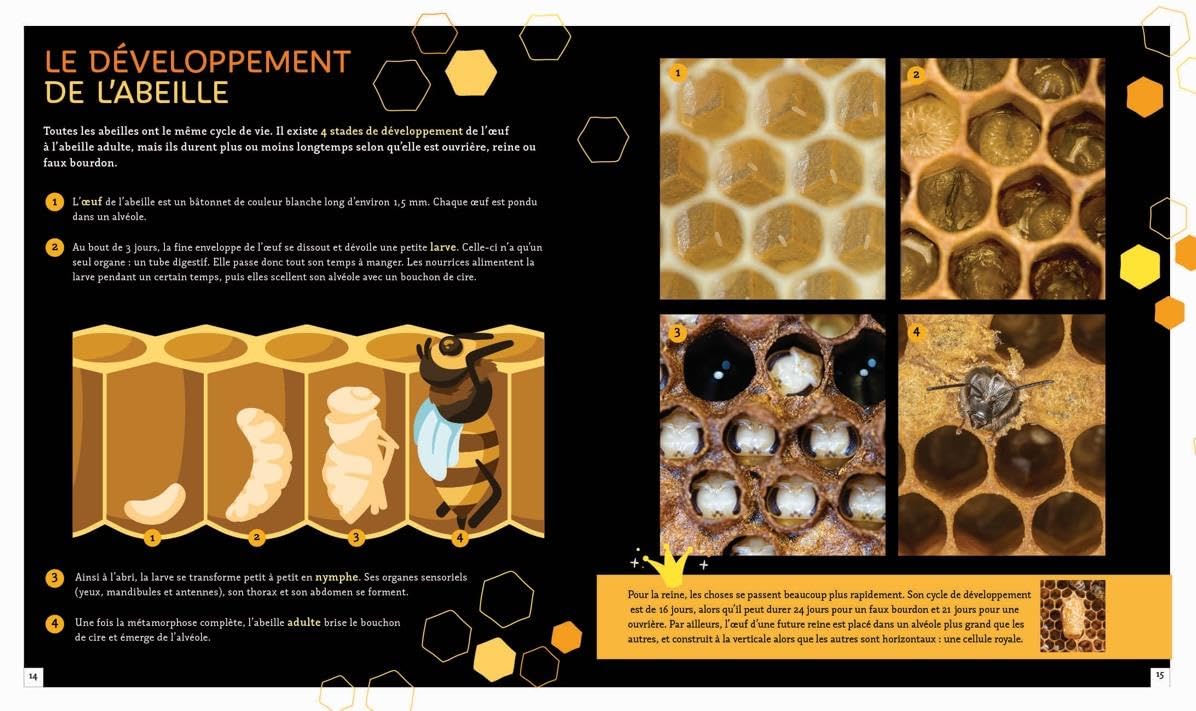 LE DÉVELOPPEMENT DE L'ABEILLE

Toutes les abeilles ont le même cycle de vie. Il existe 4 stades de développement de l'œuf à l'abeille adulte, mais ils durent plus ou moins longtemps selon qu'elle est ouvrière, reine ou faux bourdon.

1 L'œuf de l'abeille est un bâtonnet de couleur blanche long d'environ 1,5 mm. Chaque œuf est pondu dans un alvéole.

2 Au bout de 3 jours, la fine enveloppe de l'œuf se dissout et dévoile une petite larve. Celle-ci n'a qu'un seul organe : un tube digestif. Elle passe donc tout son temps à manger. Les nourrices alimentent la larve pendant un certain temps, puis elles scellent son alvéole avec un bouchon de cire.

1 2 3 4

3 Ainsi à l'abri, la larve se transforme petit à petit en nymphe. Ses organes sensoriels (yeux, mandibules et antennes), son thorax et son abdomen se forment.

4 Une fois la métamorphose complète, l'abeille adulte brise le bouchon de cire et émerge de l'alvéole.

14

1 2 3 4

Pour la reine, les choses se passent beaucoup plus rapidement. Son cycle de développement est de 16 jours, alors qu'il peut durer 24 jours pour un faux bourdon et 21 jours pour une ouvrière. Par ailleurs, l'œuf d'une future reine est placé dans un alvéole plus grand que les autres, et construit à la verticale alors que les autres sont horizontaux : une cellule royale.

15