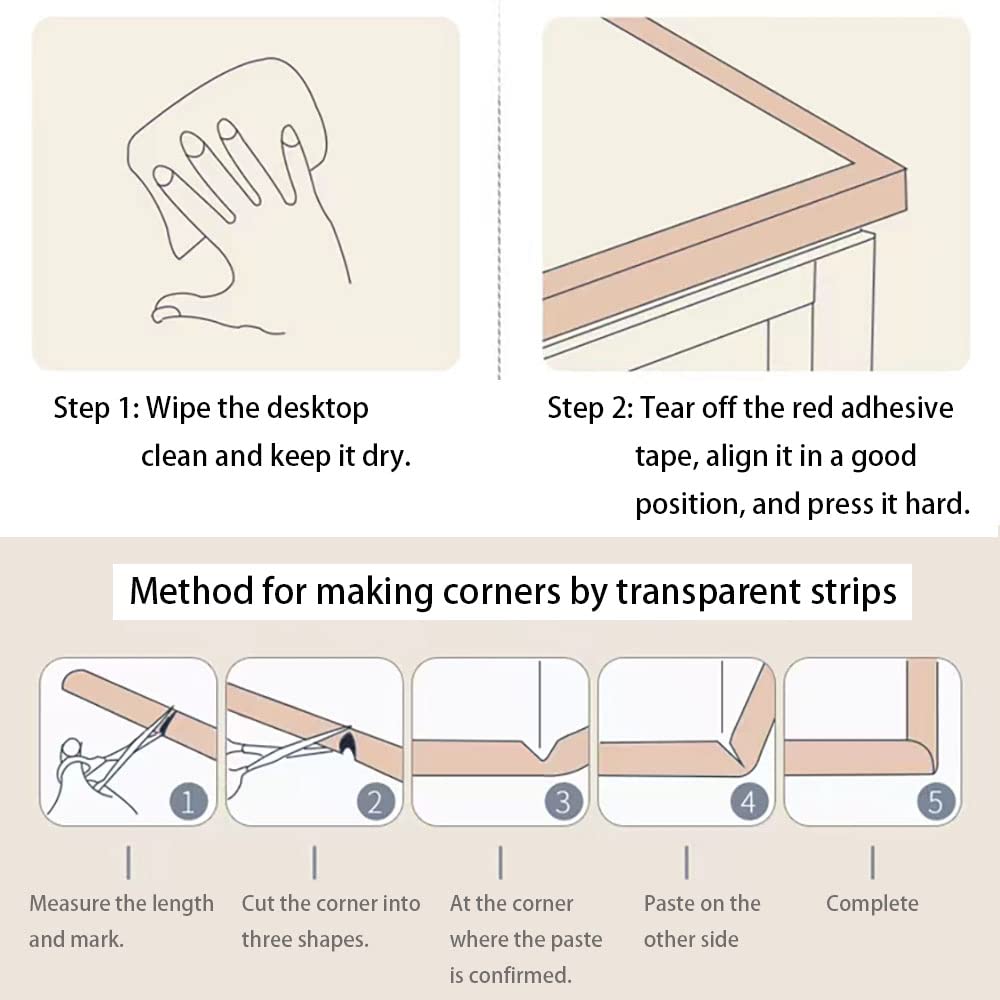 Step 1: Wipe the desktop clean and keep it dry.

Step 2: Tear off the red adhesive tape, align it in a good position, and press it hard.

Method for making corners by transparent strips

1

2

3

4

5

Measure the length and mark.

Cut the corner into three shapes.

At the corner where the paste is confirmed.

Paste on the other side

Complete