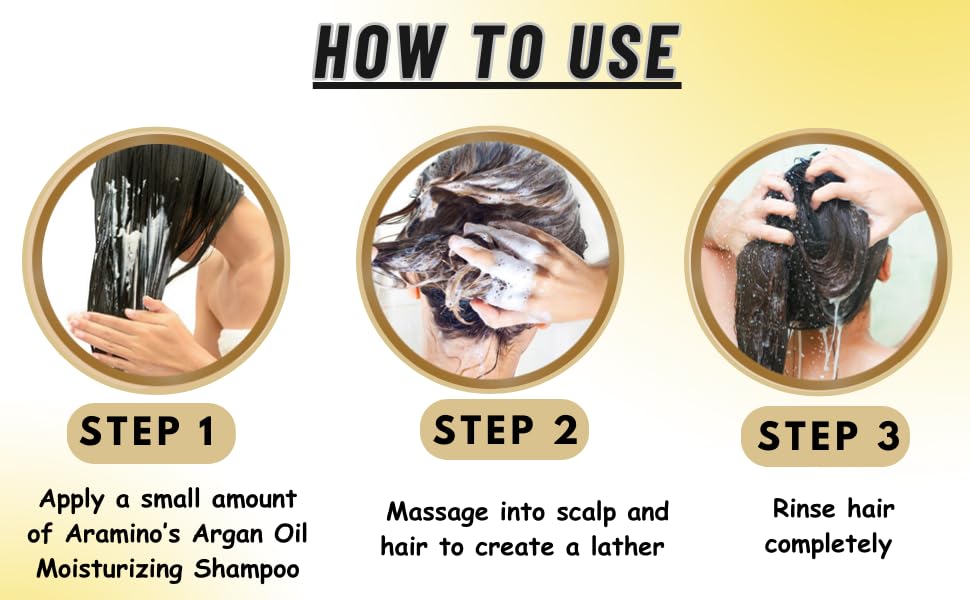 HOW TO USE

STEP 1

Apply a small amount of Aramino's Argan Oil Moisturizing Shampoo

STEP 2

Massage into scalp and hair to create a lather

STEP 3

Rinse hair completely