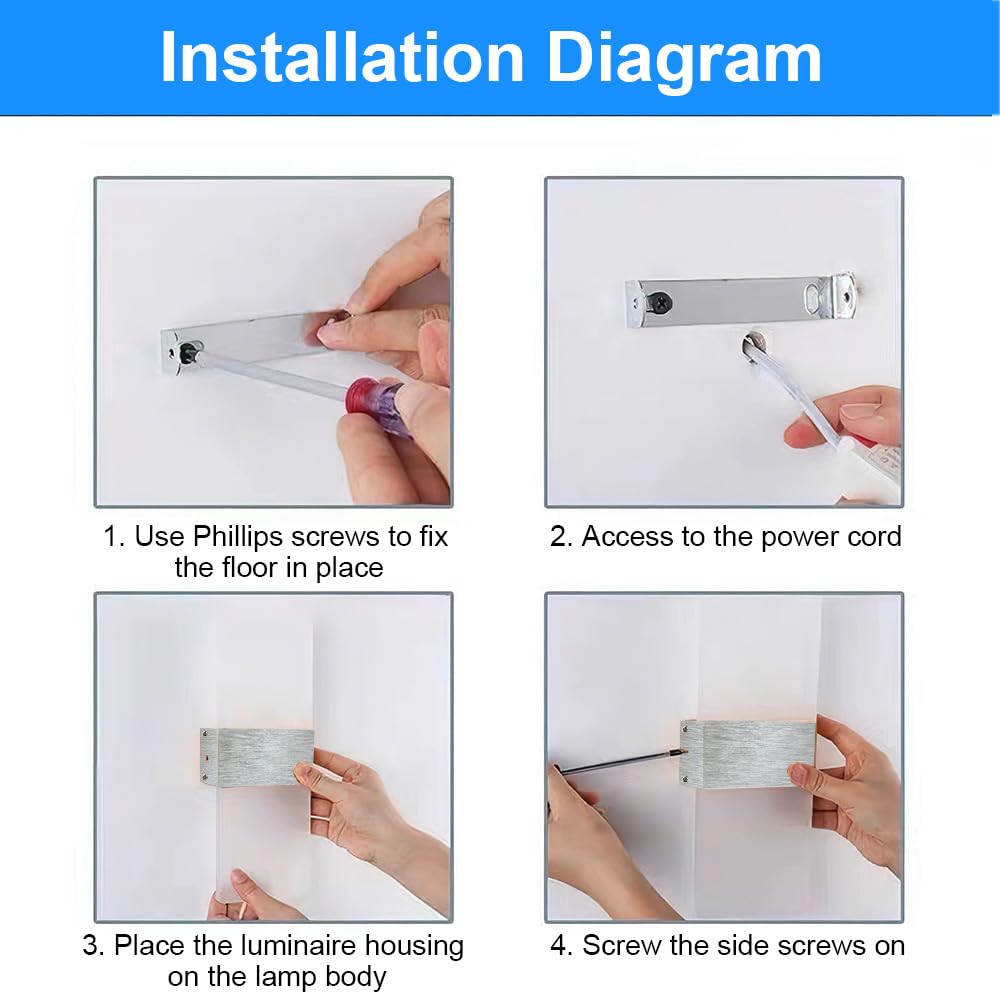 Installation Diagram

1. Use Phillips screws to fix the floor in place

2. Access to the power cord

3. Place the luminaire housing on the lamp body

4. Screw the side screws on