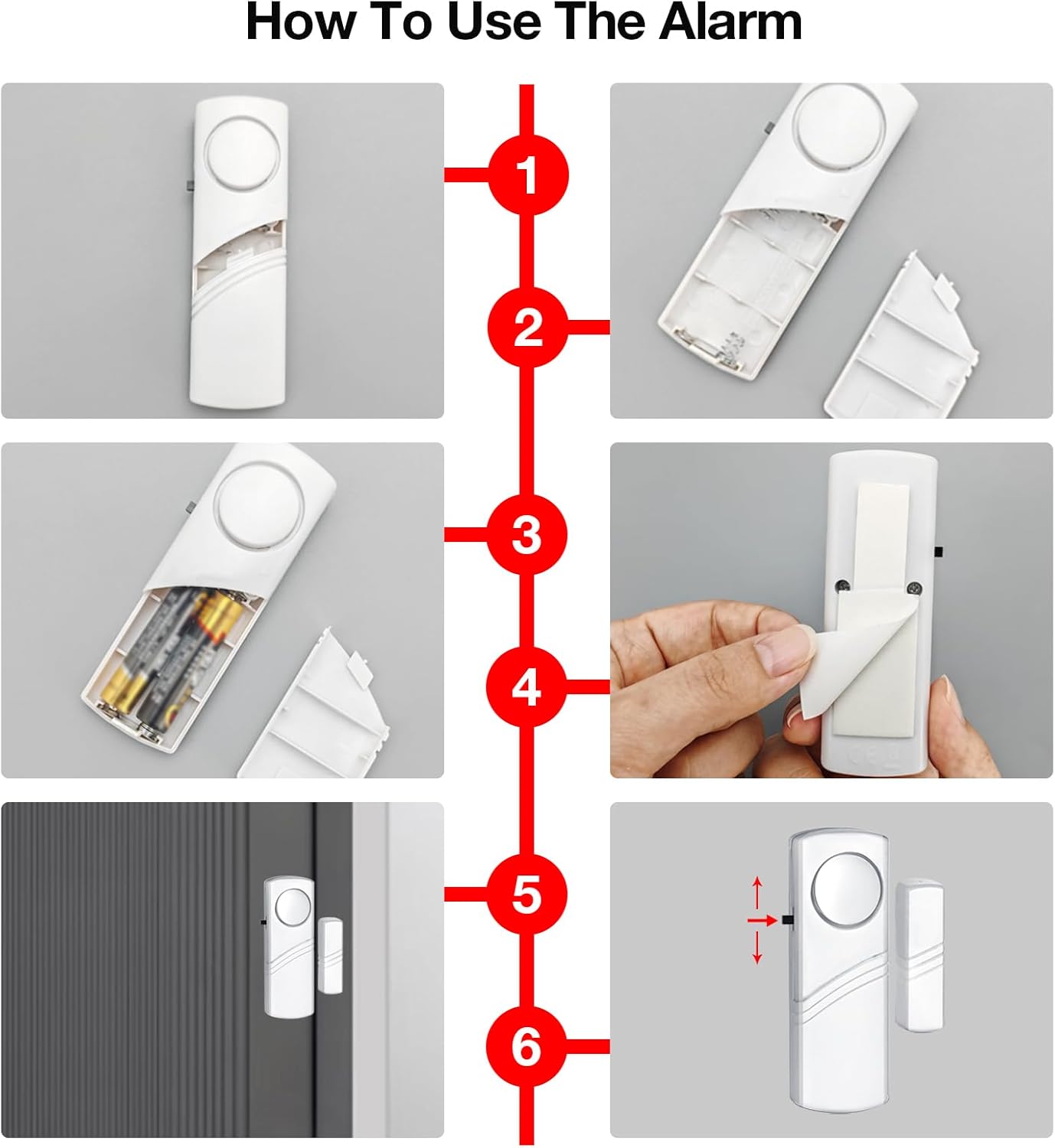 How To Use The Alarm

1

2

3

4

5

6