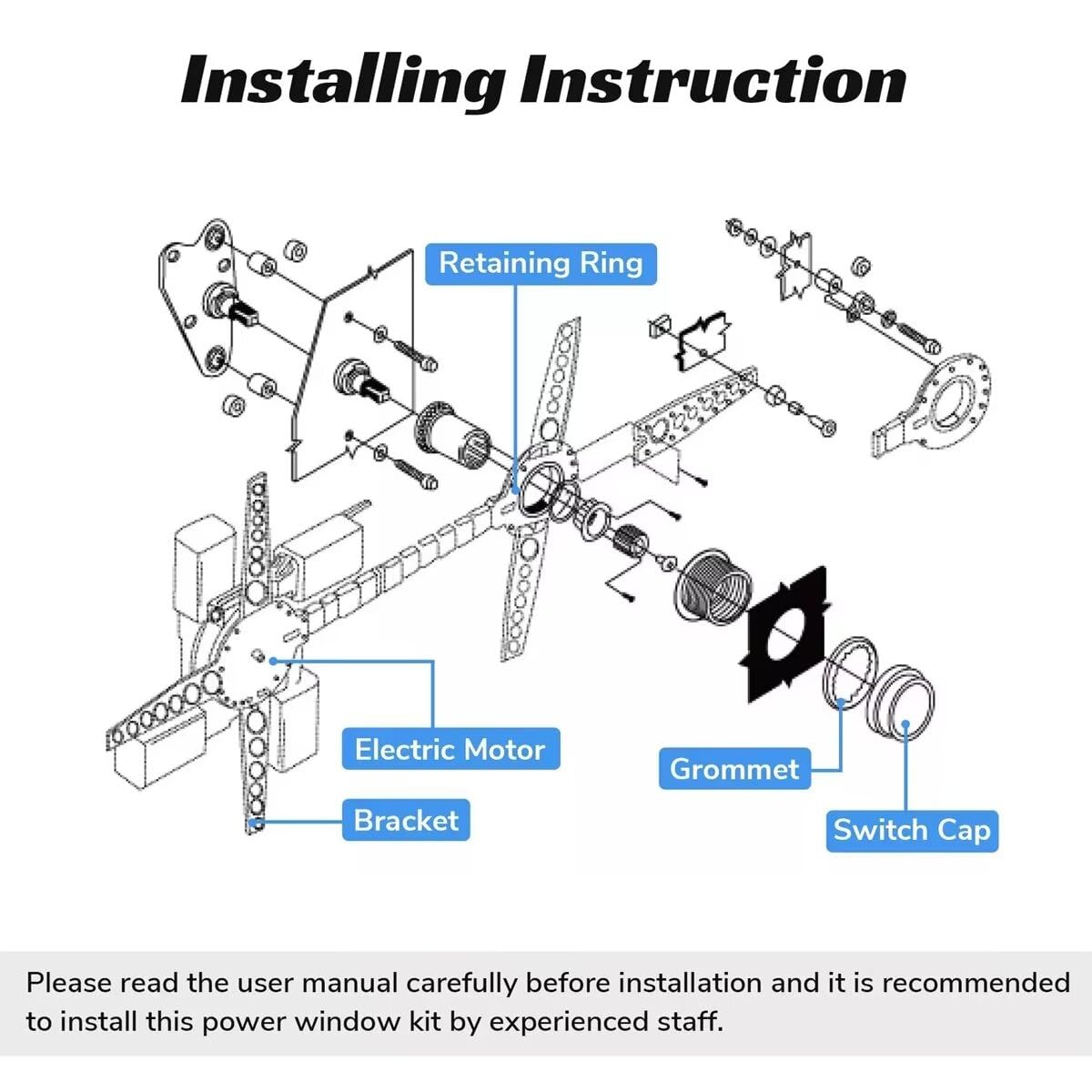 Installing Instruction

Retaining Ring

Electric Motor

Bracket

Grommet

Switch Cap

Please read the user manual carefully before installation and it is recommended to install this power window kit by experienced staff.