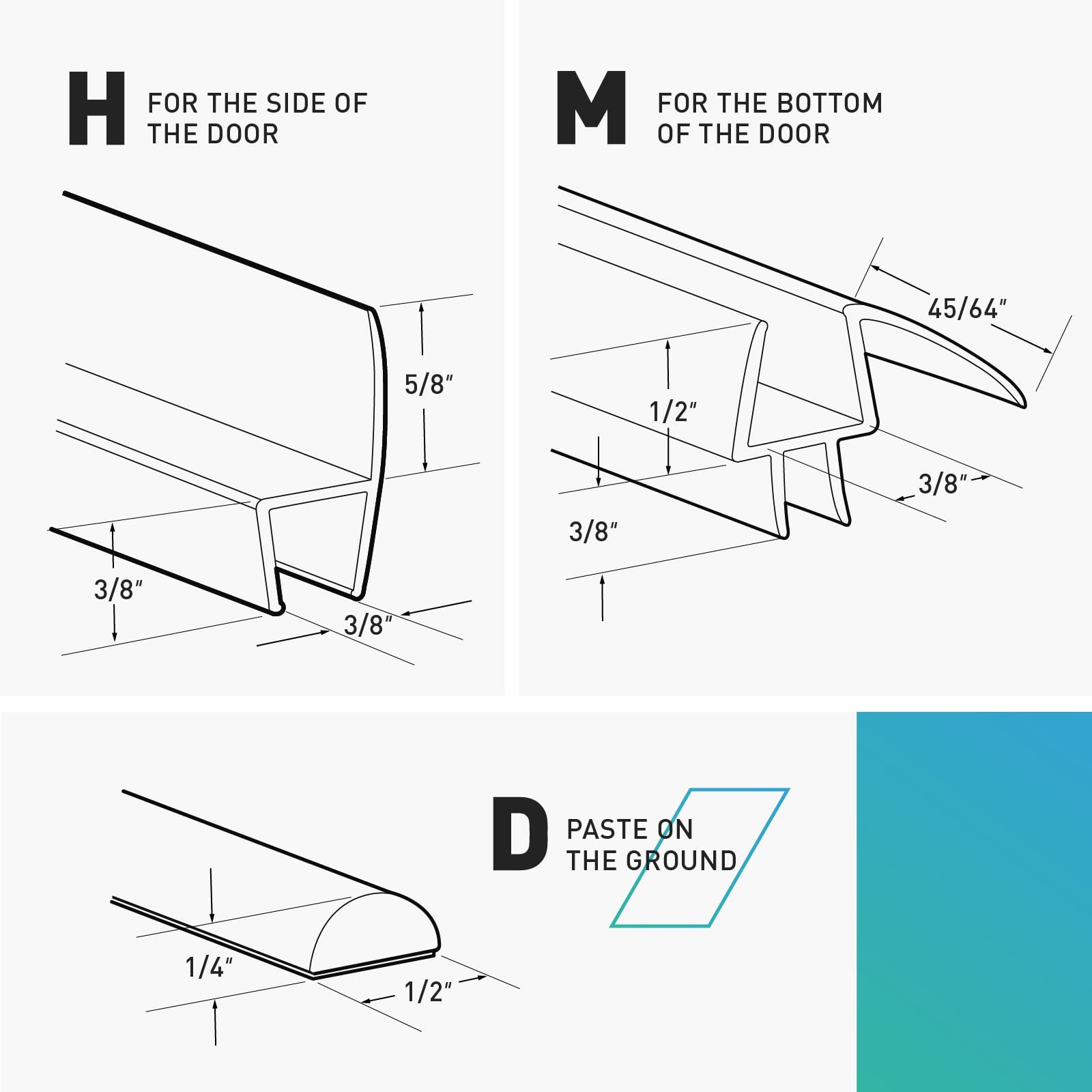 H FOR THE SIDE OF THE DOOR

5/8″

3/8″

3/8″

M FOR THE BOTTOM OF THE DOOR

45/64″

1/2″

3/8″

3/8″

D PASTE ON THE GROUND

1/4″

1/2″