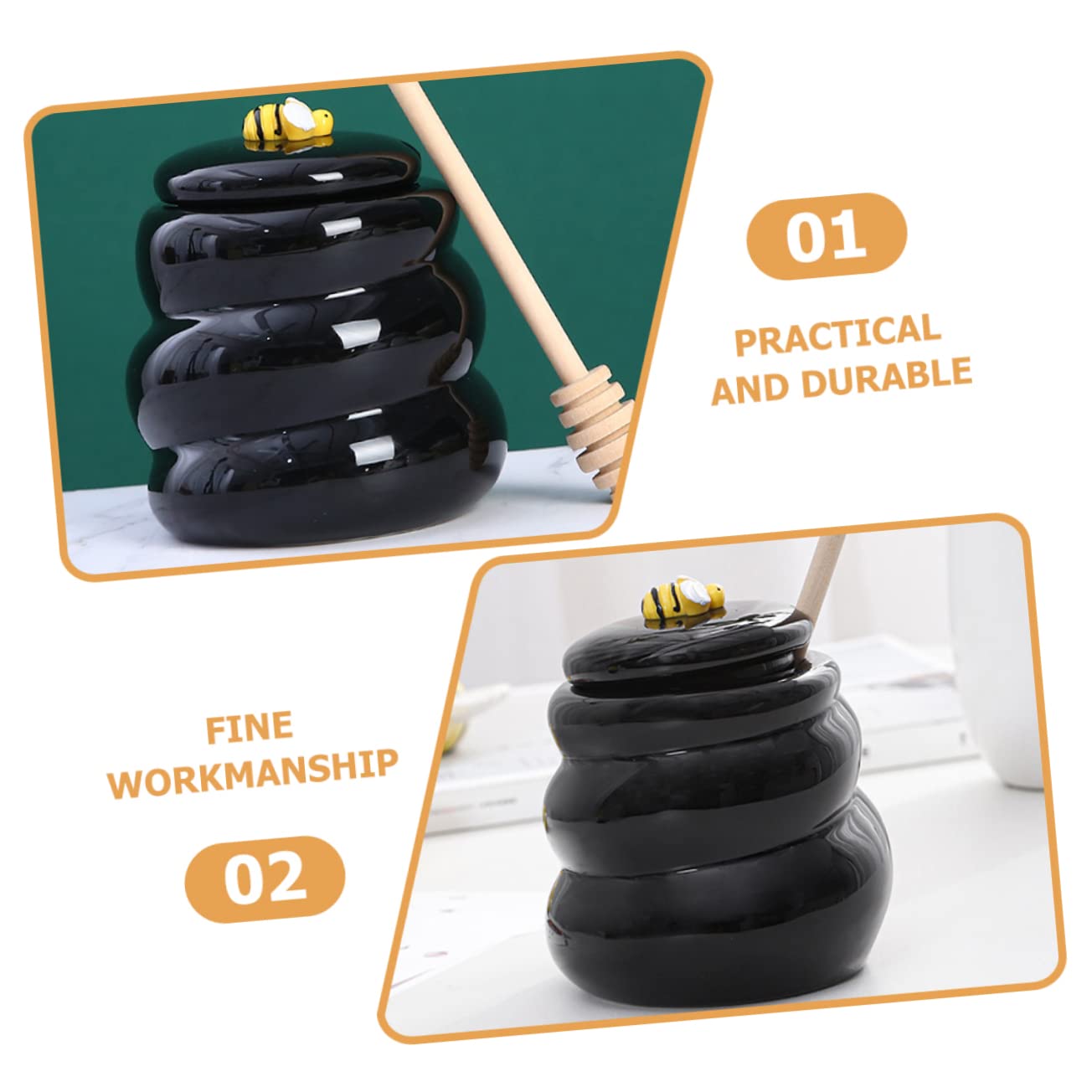 01

PRACTICAL AND DURABLE

FINE WORKMANSHIP

02