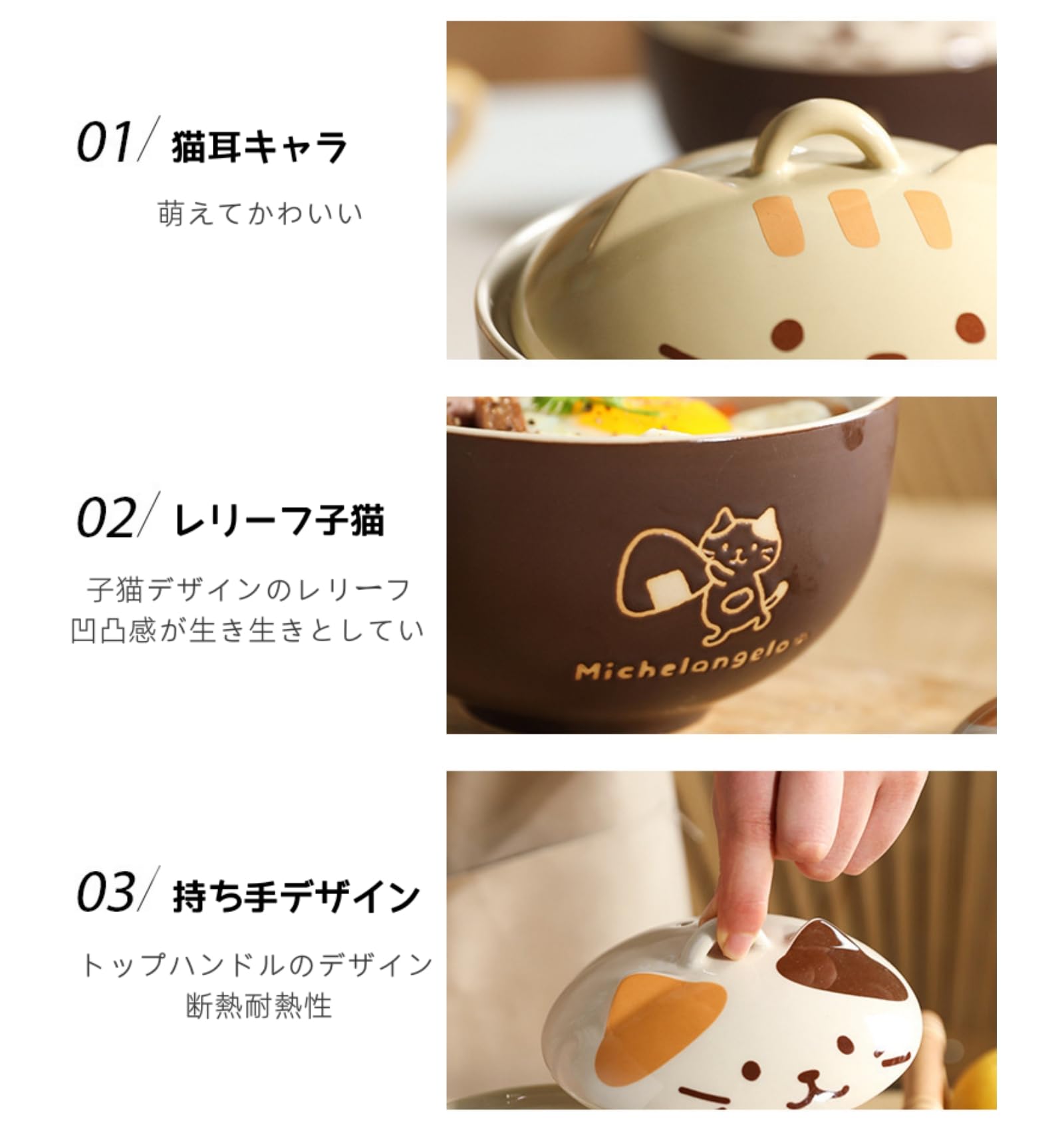 01/ 猫耳キャラ

萌えてかわいい

02/ レリーフ子猫

子猫デザインのレリーフ
凹凸感が生き生きとしてい

Michelangelo

03/ 持ち手デザイン

トップハンドルのデザイン
断熱耐熱性