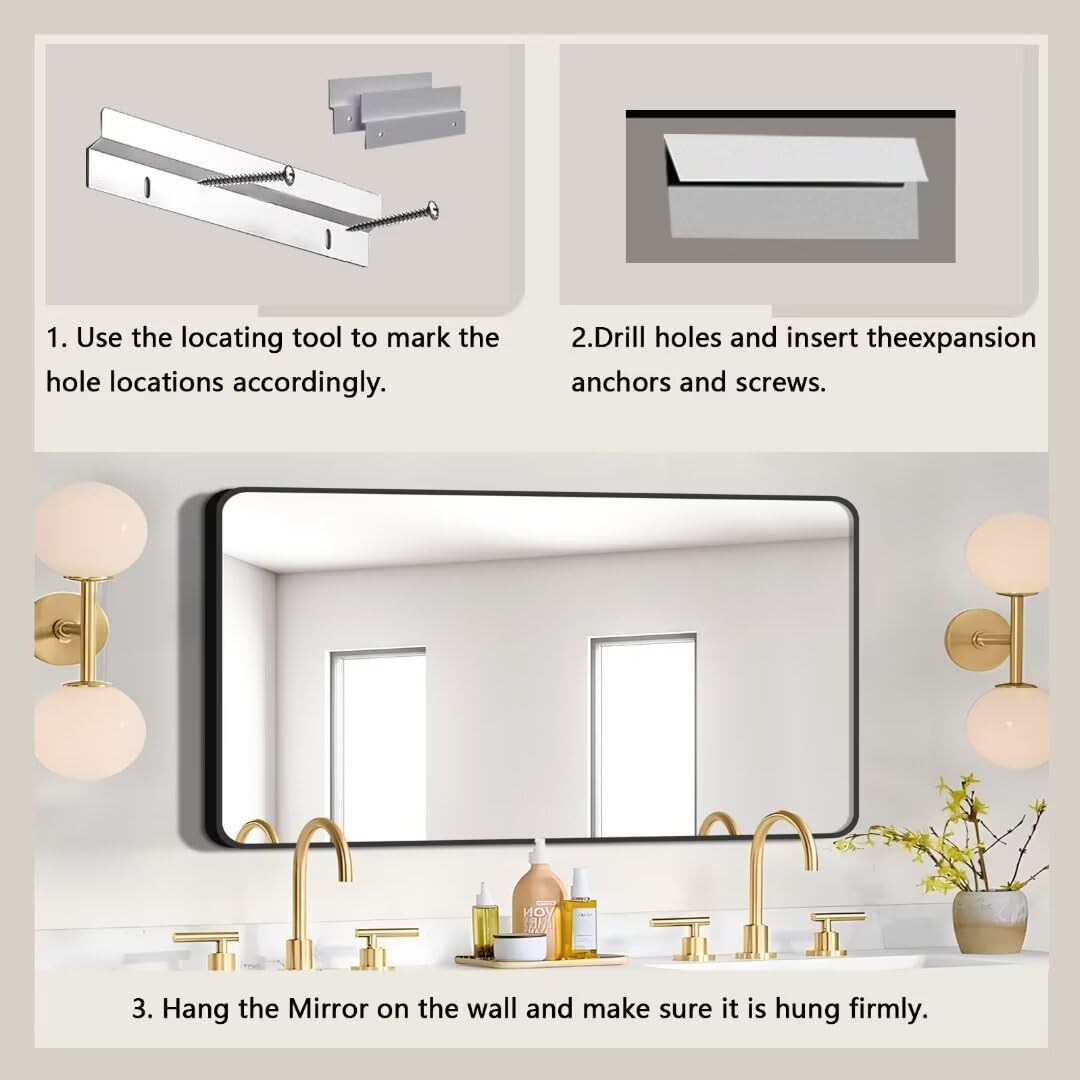 1. Use the locating tool to mark the hole locations accordingly.

2.Drill holes and insert theexpansion anchors and screws.

3. Hang the Mirror on the wall and make sure it is hung firmly.