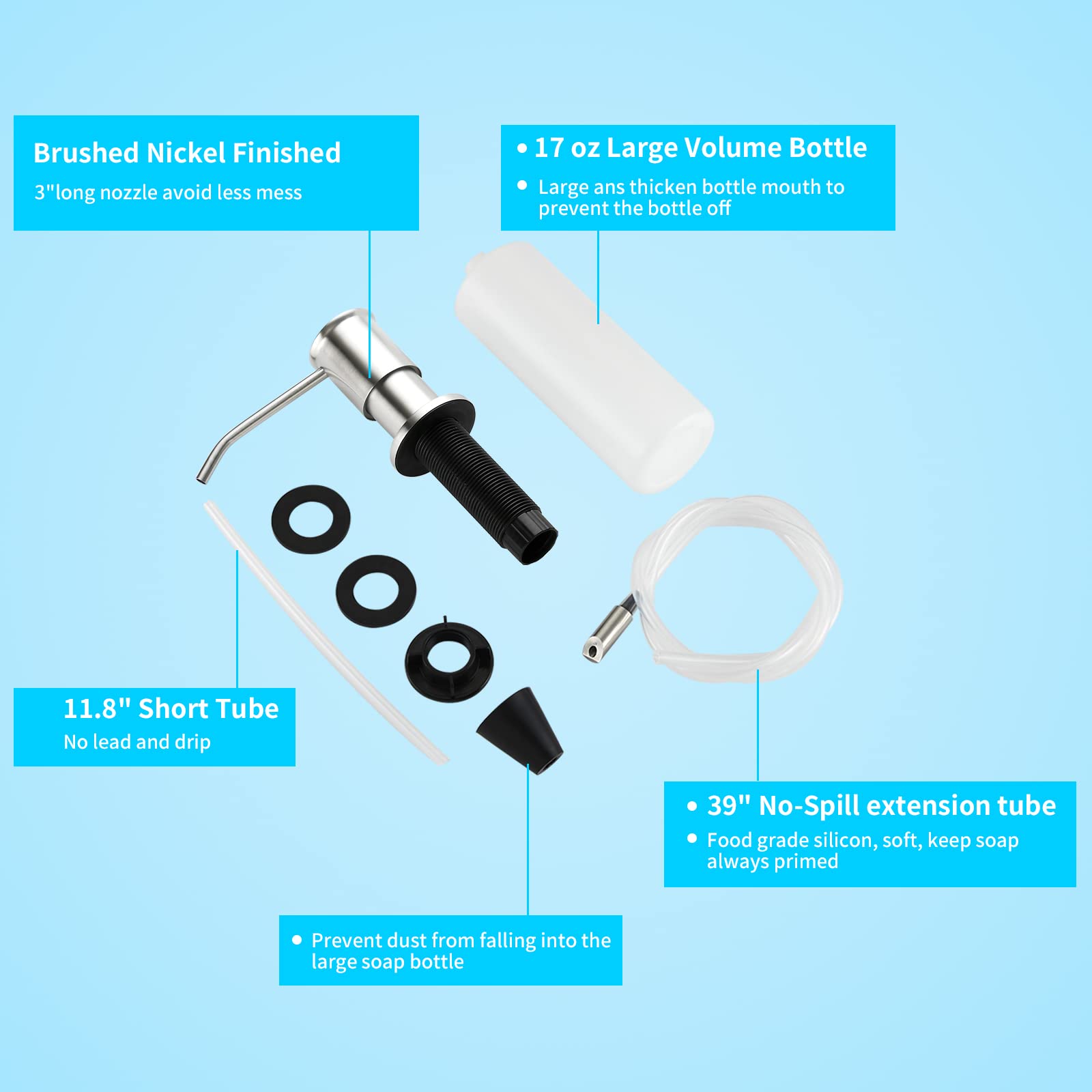 Brushed Nickel Finished

3"long nozzle avoid less mess

• 17 oz Large Volume Bottle

• Large ans thicken bottle mouth to prevent the bottle off

11.8" Short Tube

No lead and drip

• 39" No-Spill extension tube

• Food grade silicon, soft, keep soap always primed

• Prevent dust from falling into the large soap bottle