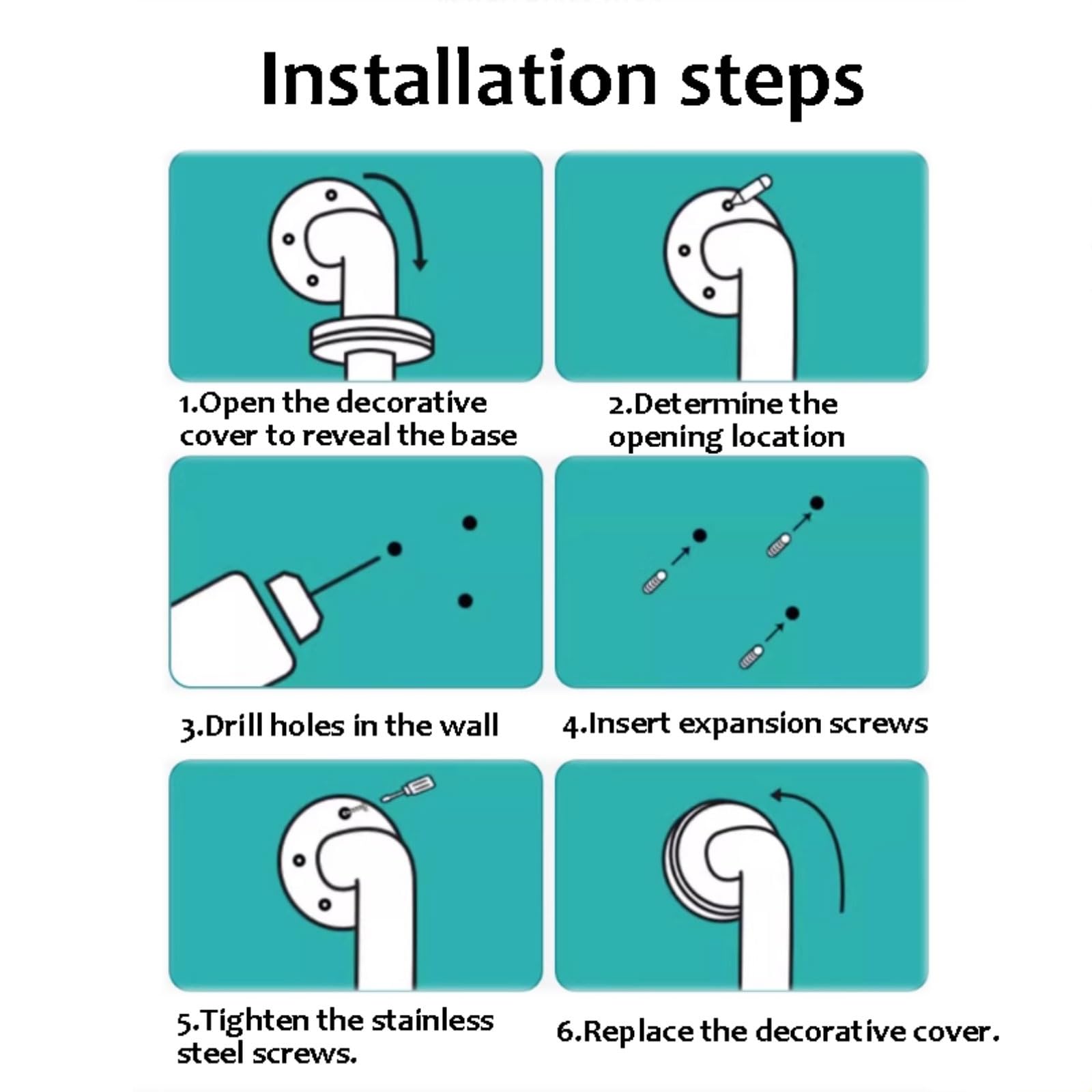 Installation steps

1.Open the decorative cover to reveal the base

2.Determine the opening location

3.Drill holes in the wall

4.Insert expansion screws

5.Tighten the stainless steel screws.

6.Replace the decorative cover.