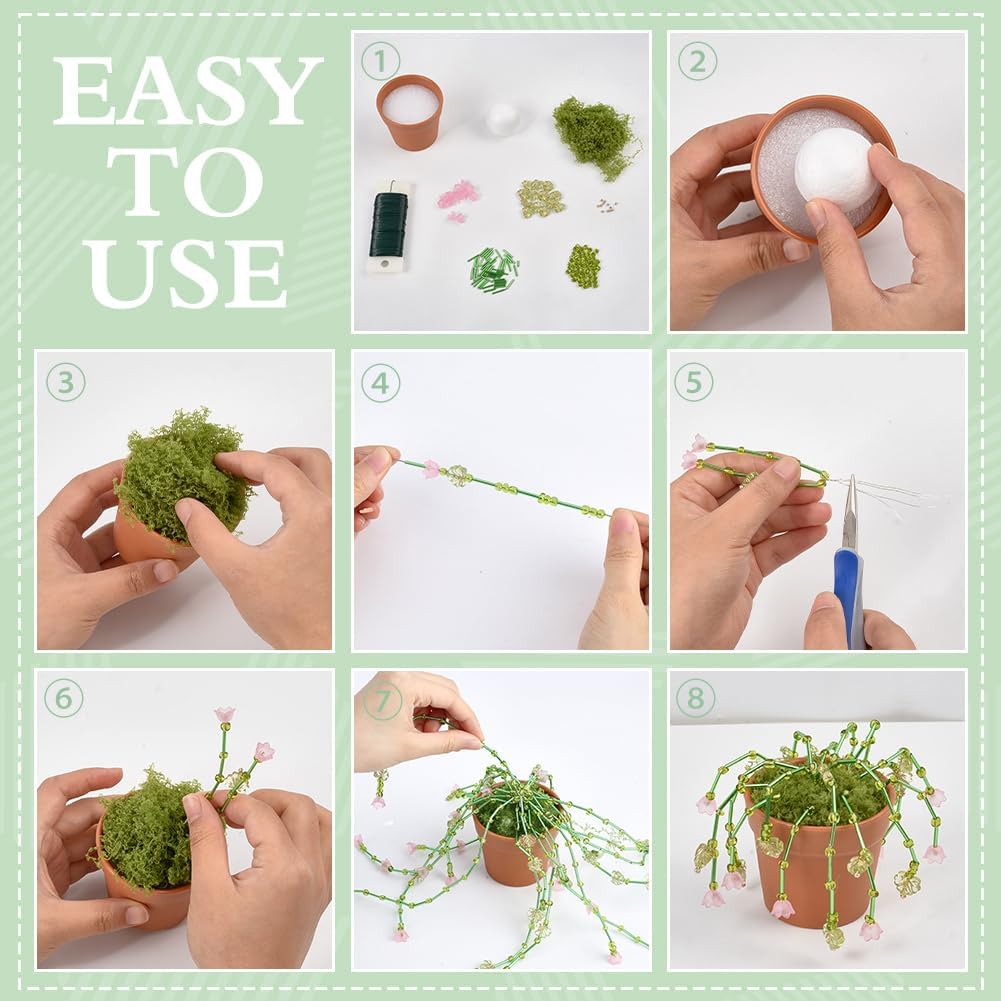 EASY TO USE

①

②

③

④

⑤

⑥

⑦

⑧