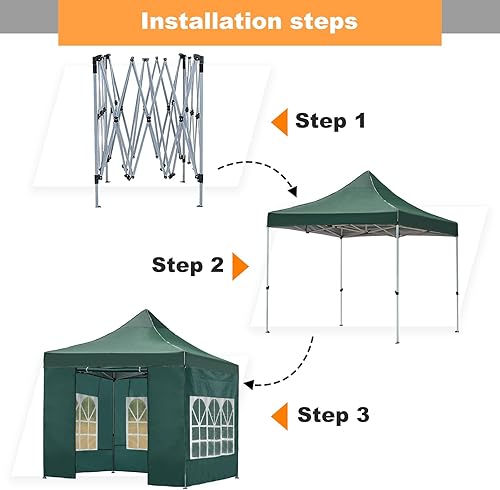 Installation steps

Step 1

Step 2

Step 3