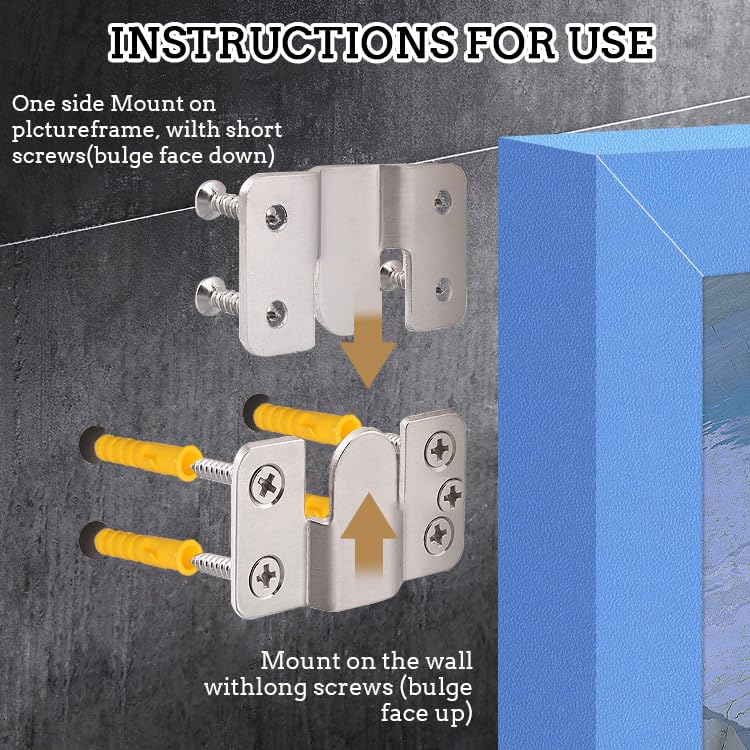 INSTRUCTIONS FOR USE

One side Mount on plctureframe, wilth short screws(bulge face down)

Mount on the wall withlong screws (bulge face up)