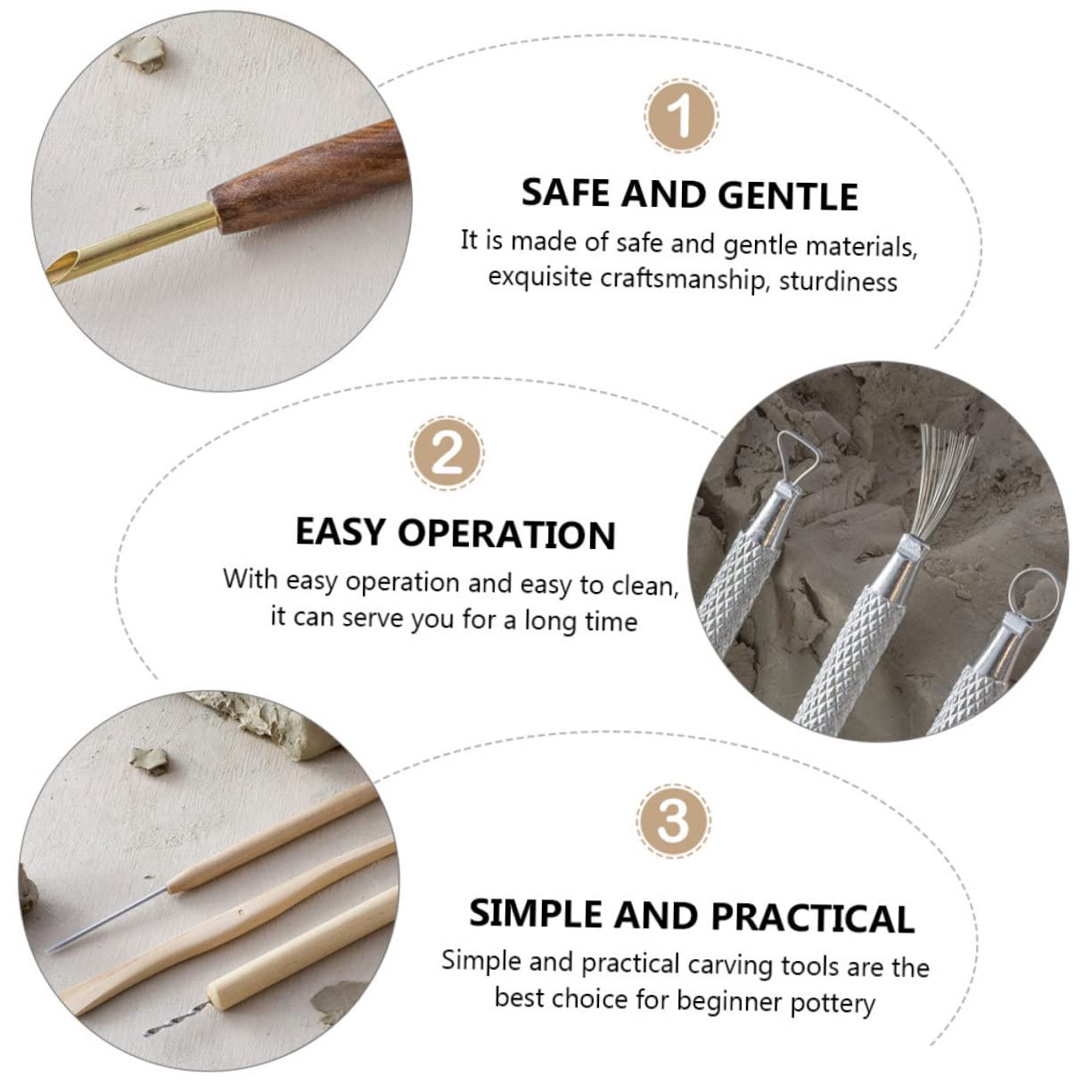 1

SAFE AND GENTLE

It is made of safe and gentle materials, exquisite craftsmanship, sturdiness

2

EASY OPERATION

With easy operation and easy to clean, it can serve you for a long time

3

SIMPLE AND PRACTICAL

Simple and practical carving tools are the best choice for beginner pottery