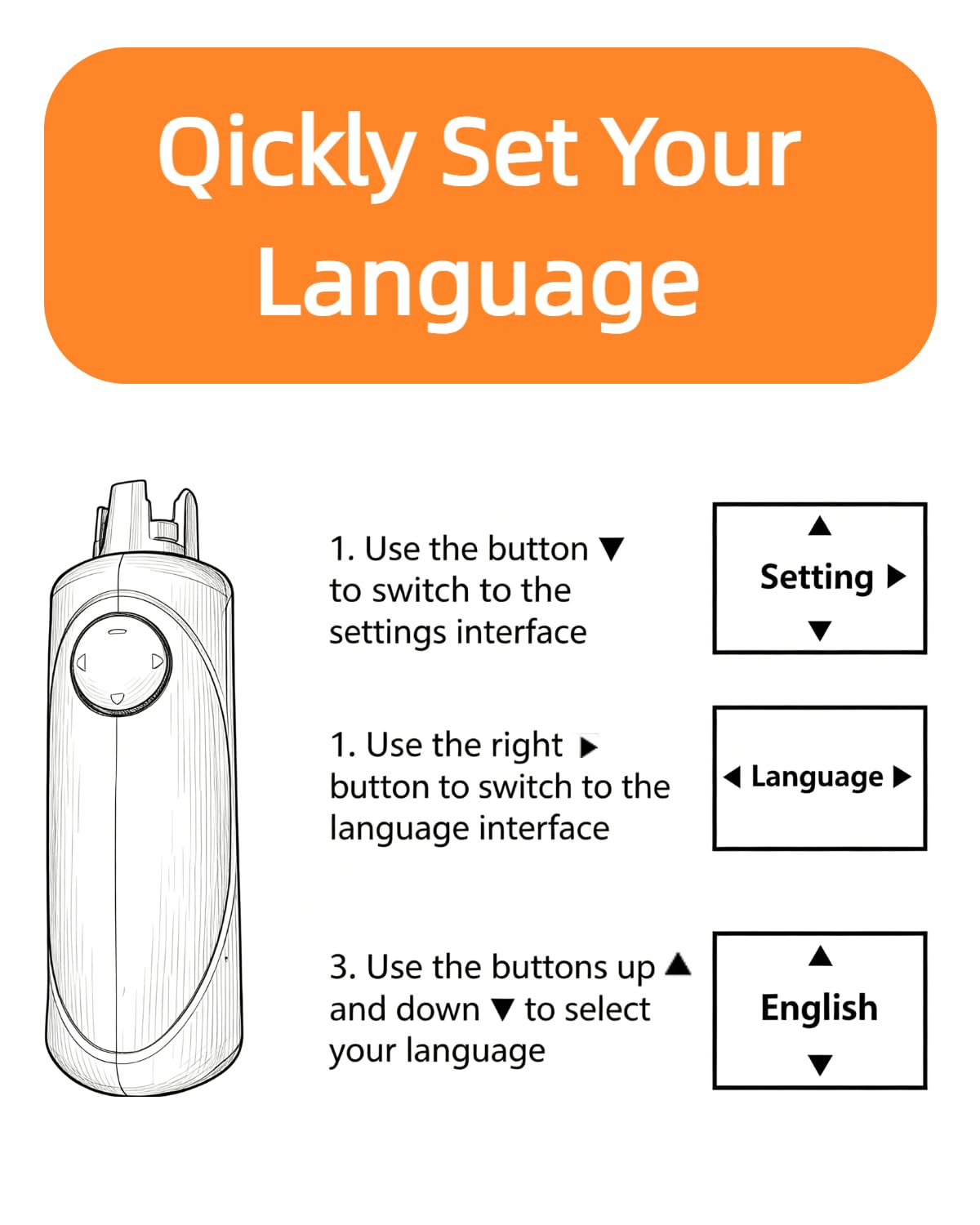 Qickly Set Your Language

1. Use the button ▼ to switch to the settings interface

▲
Setting ▶
▼

1. Use the right ▶ button to switch to the language interface

◀ Language ▶

3. Use the buttons up ▲ and down ▼ to select your language

▲
English
▼