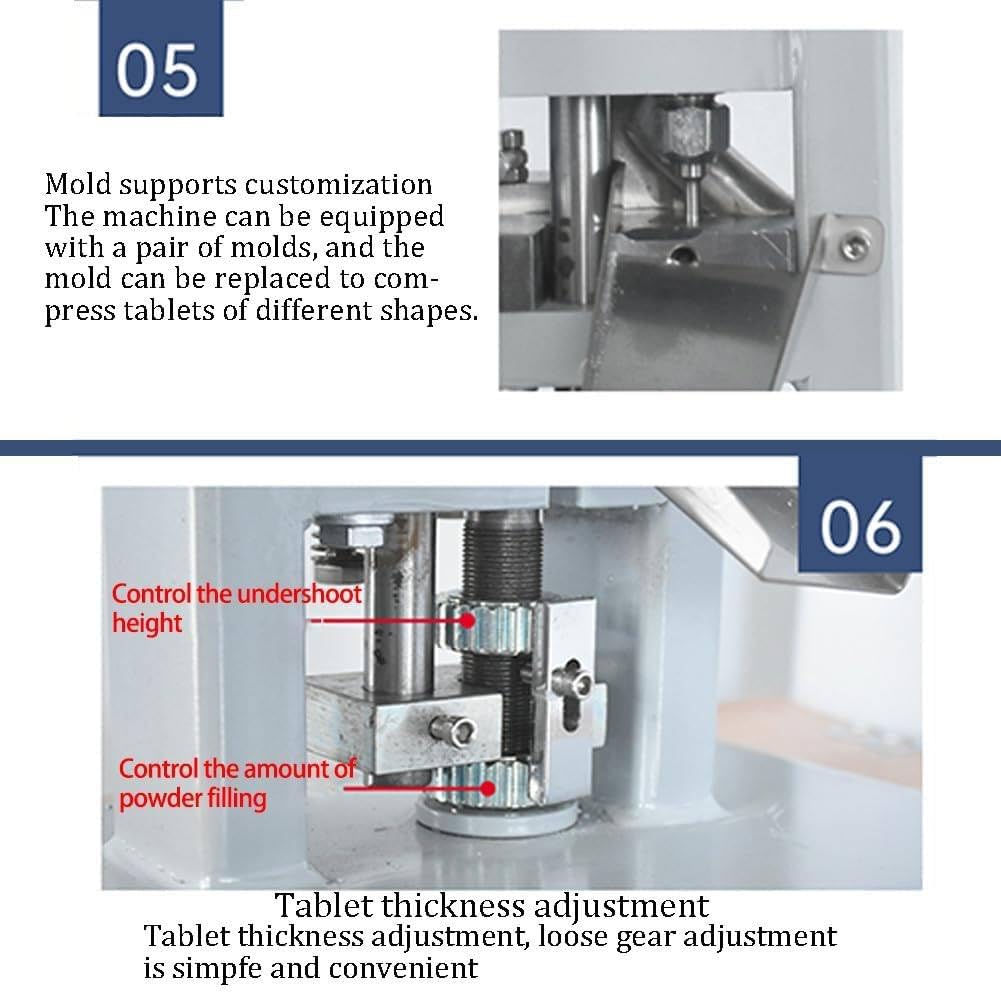 05

Mold supports customization
The machine can be equipped with a pair of molds, and the mold can be replaced to compress tablets of different shapes.

06

Control the undershoot height

Control the amount of powder filling

Tablet thickness adjustment
Tablet thickness adjustment, loose gear adjustment is simpfe and convenient