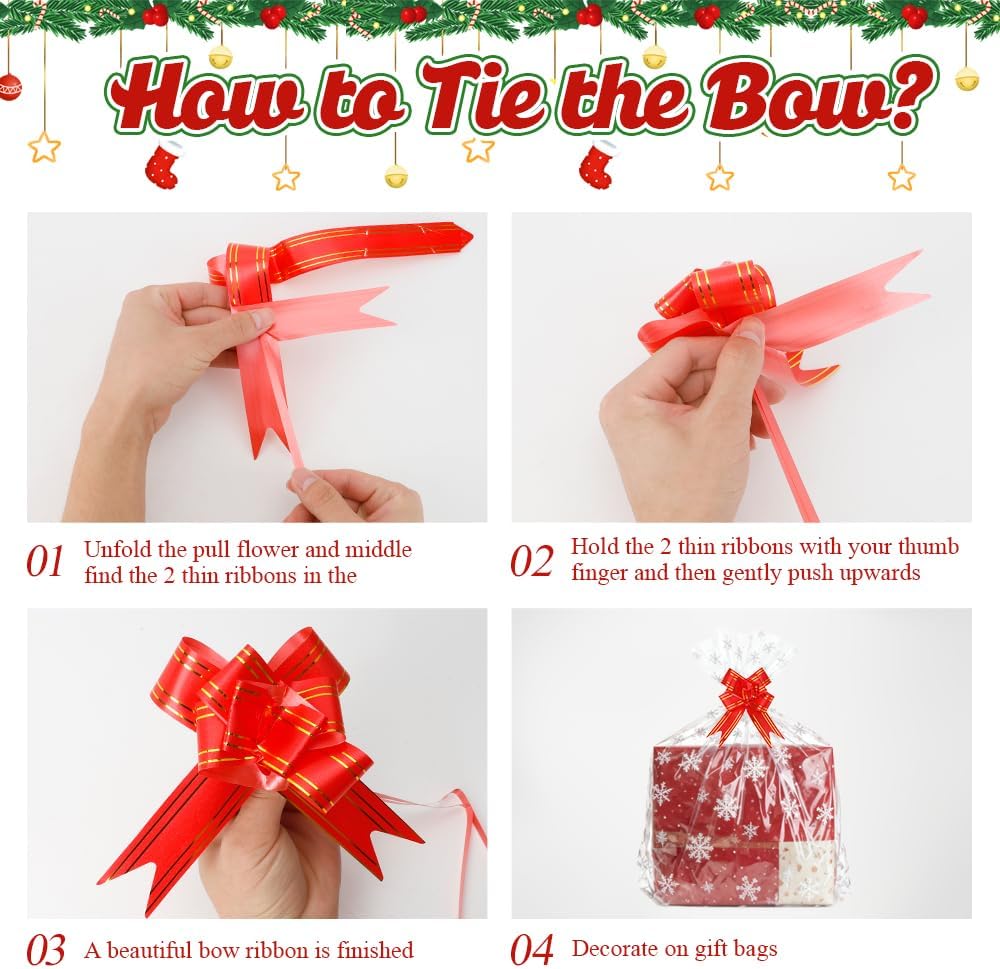 How to Tie the Bow?

01 Unfold the pull flower and middle find the 2 thin ribbons in the

02 Hold the 2 thin ribbons with your thumb finger and then gently push upwards

03 A beautiful bow ribbon is finished

04 Decorate on gift bags