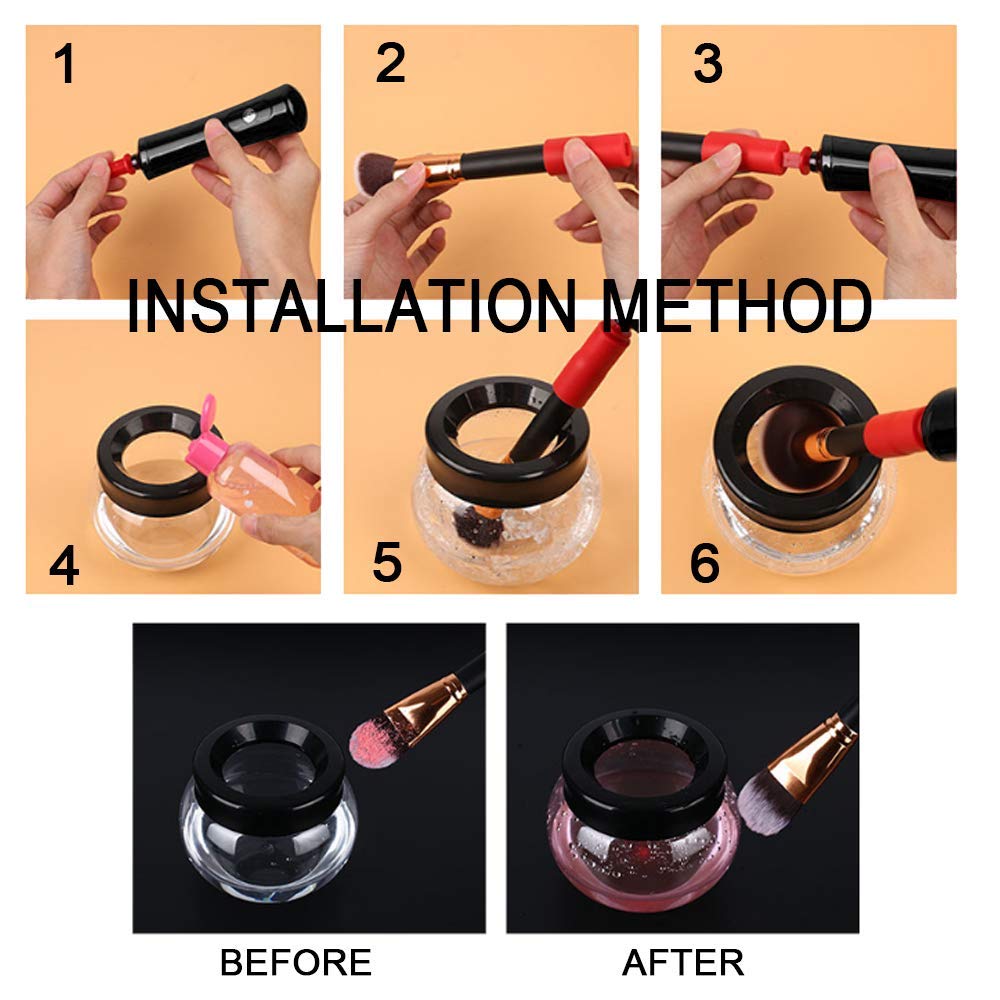 1
2
3
INSTALLATION METHOD
4
5
6
BEFORE
AFTER