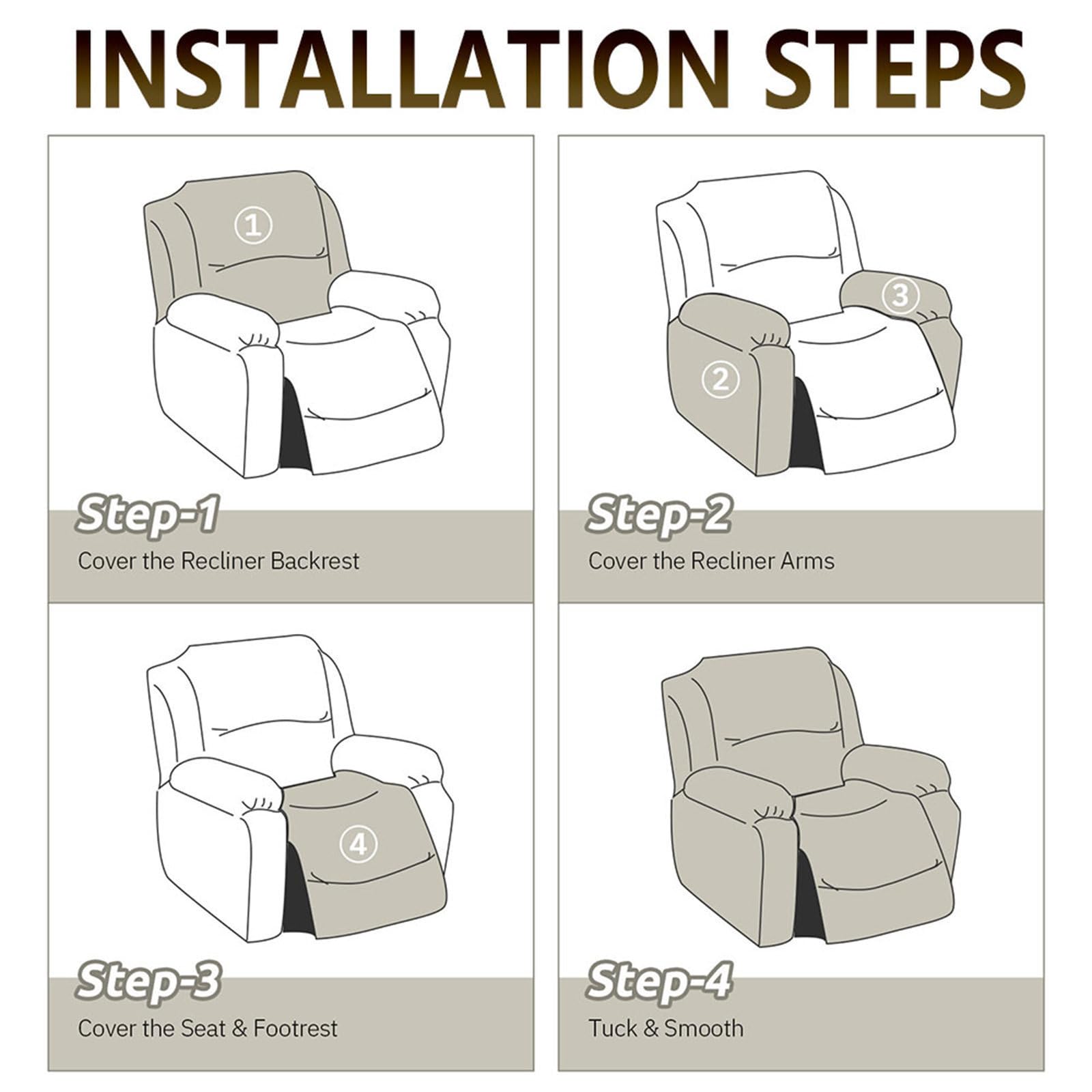 INSTALLATION STEPS

①

Step-1
Cover the Recliner Backrest

③
②

Step-2
Cover the Recliner Arms

④

Step-3
Cover the Seat & Footrest

Step-4
Tuck & Smooth