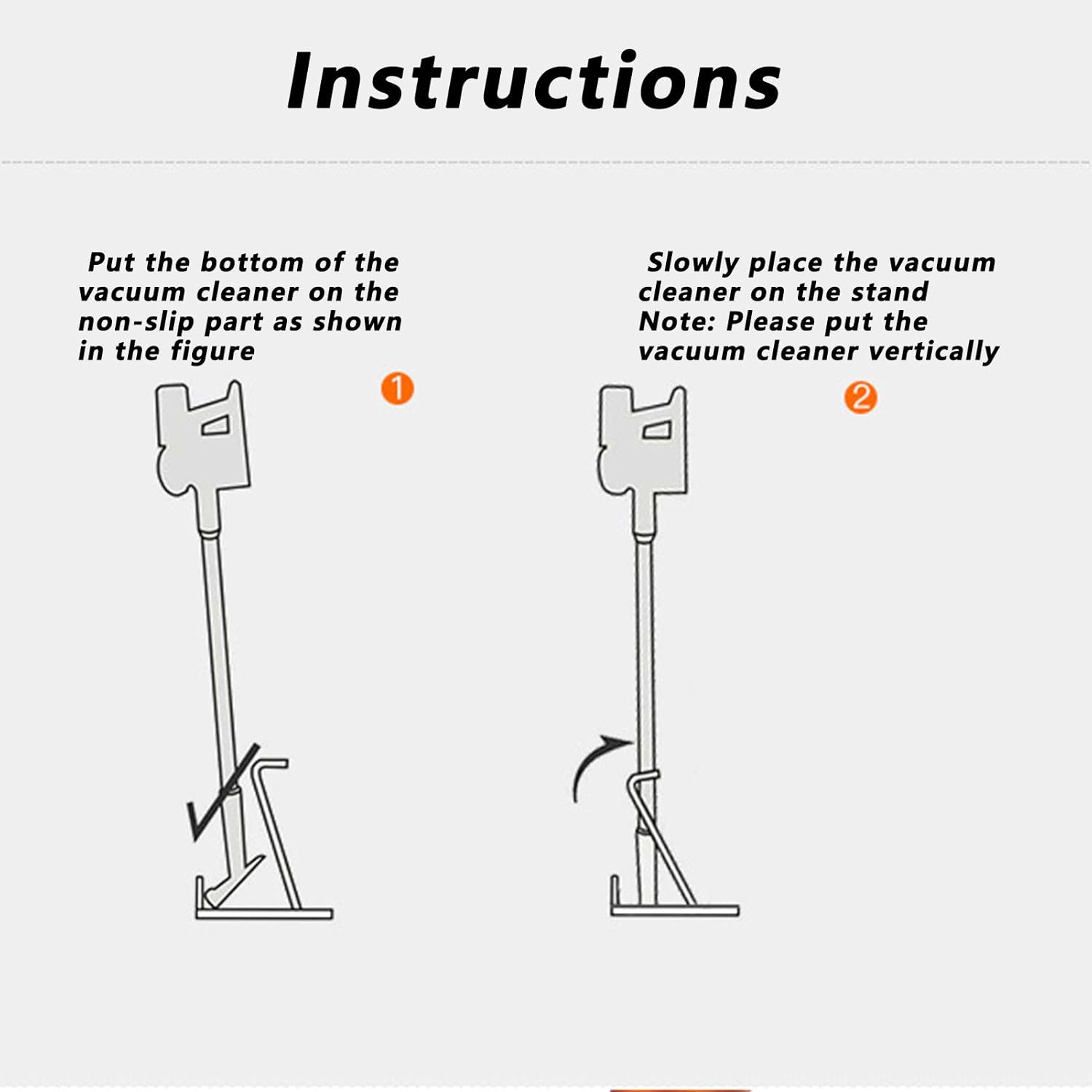 Instructions

Put the bottom of the vacuum cleaner on the non-slip part as shown in the figure

1

Slowly place the vacuum cleaner on the stand
Note: Please put the vacuum cleaner vertically

2