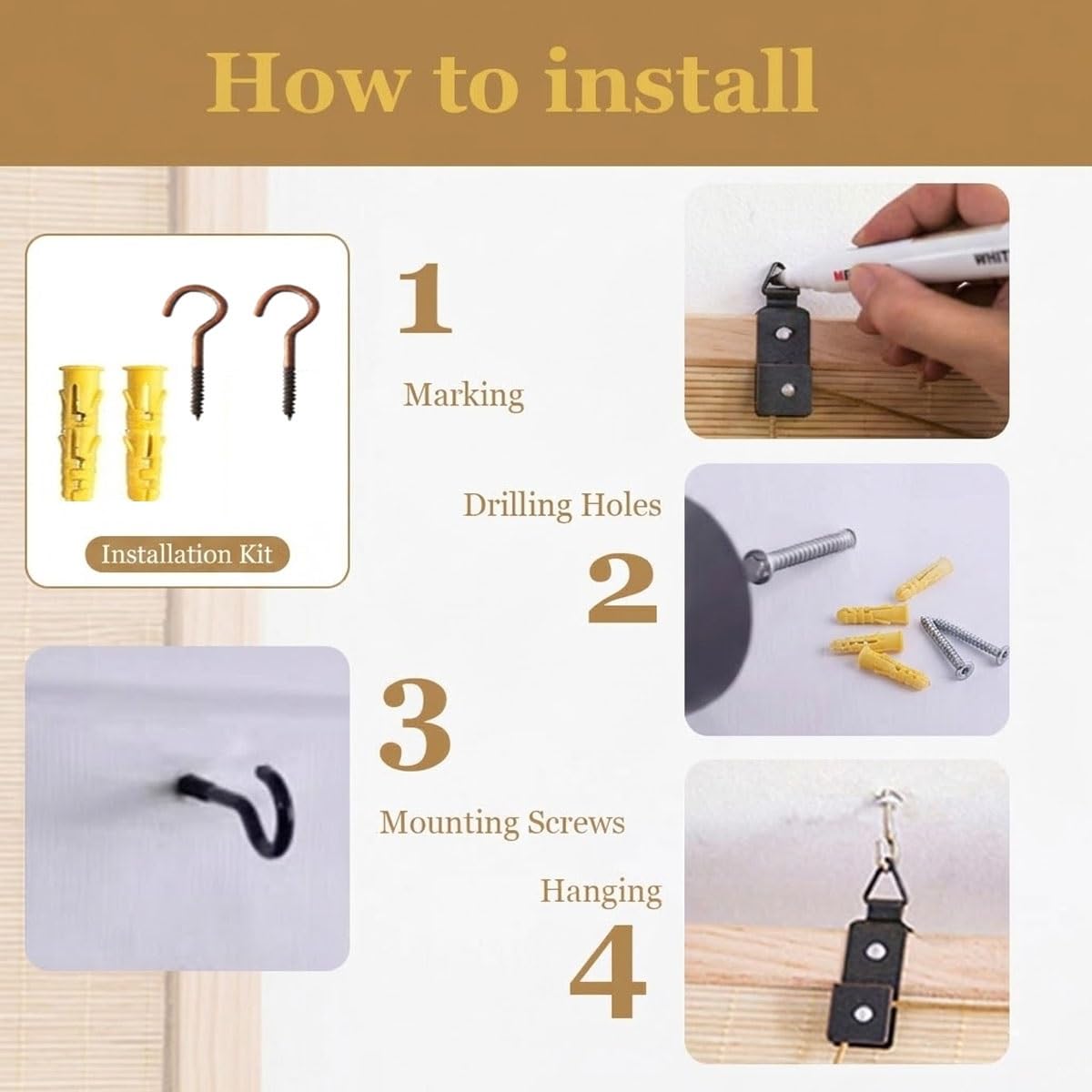 How to install

Installation Kit

1

Marking

WHIT

Drilling Holes

2

3

Mounting Screws

Hanging

4