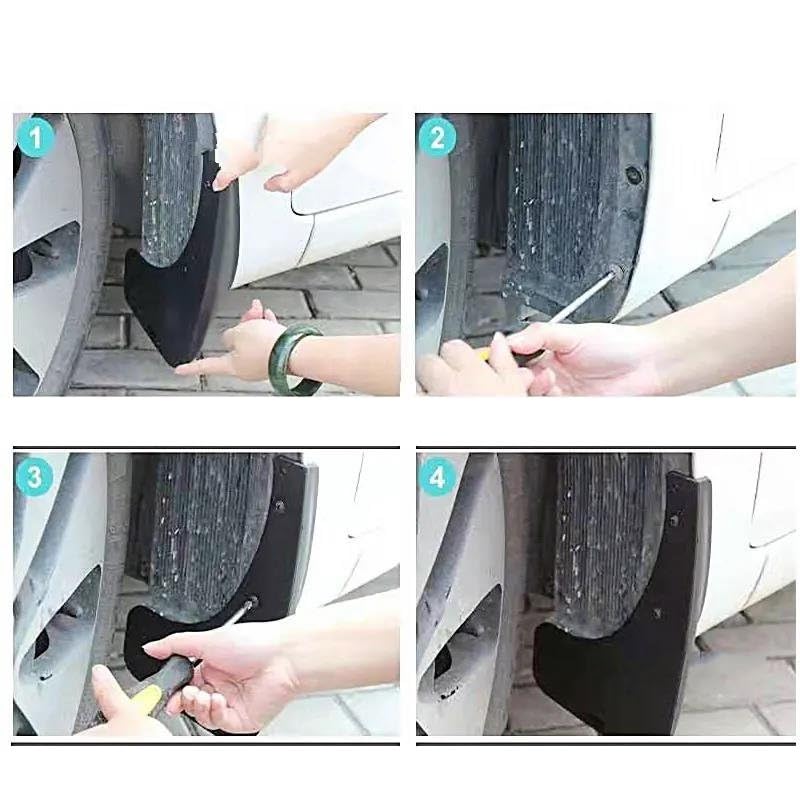 1

2

3

4