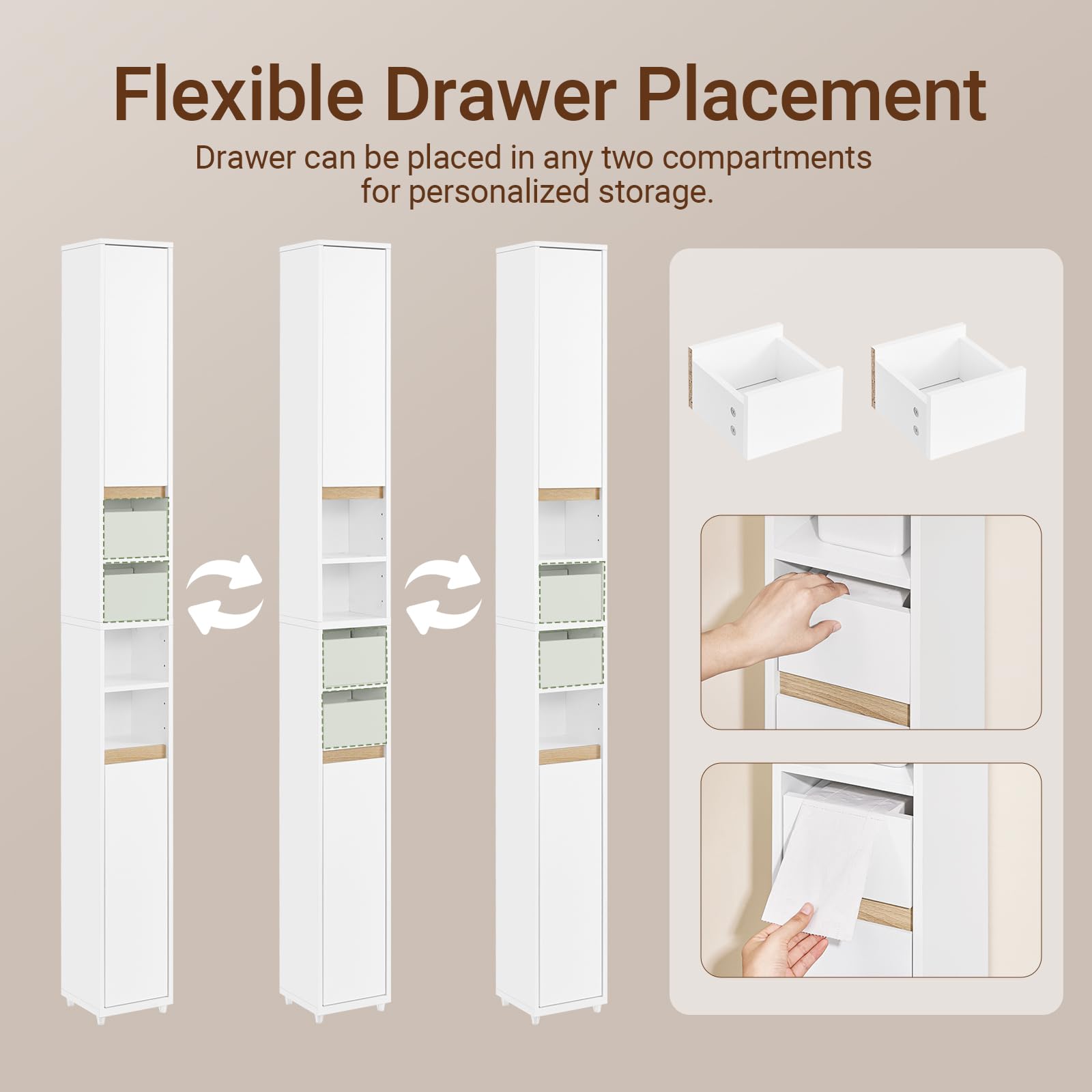 Flexible Drawer Placement

Drawer can be placed in any two compartments for personalized storage.