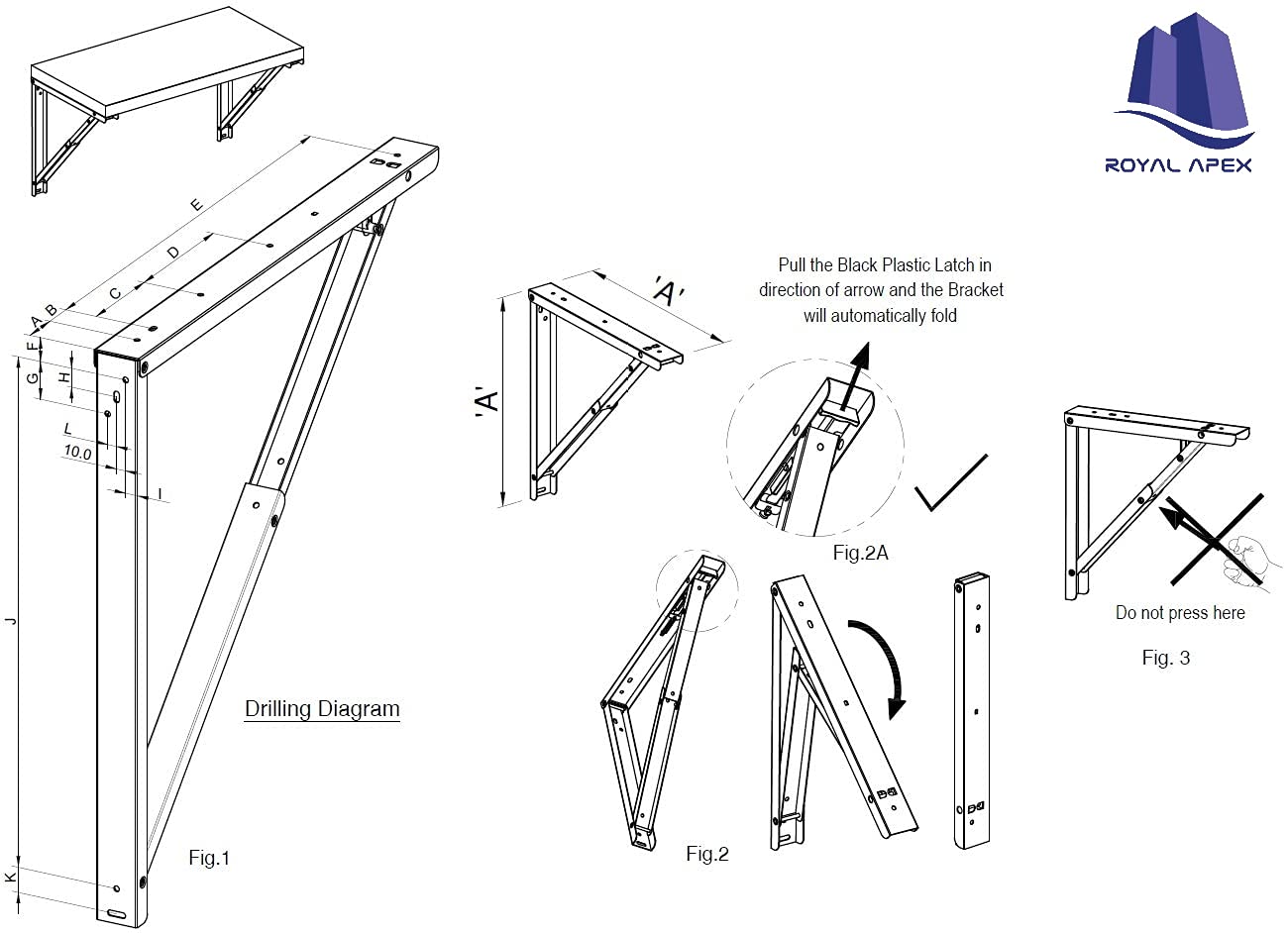 ROYAL APEX

E
D
C
B
A
F
G
H
L
10.0
I
J
K

Drilling Diagram

Fig.1

'A'
'A'

Pull the Black Plastic Latch in direction of arrow and the Bracket will automatically fold

Fig.2A

Fig.2

Do not press here

Fig. 3