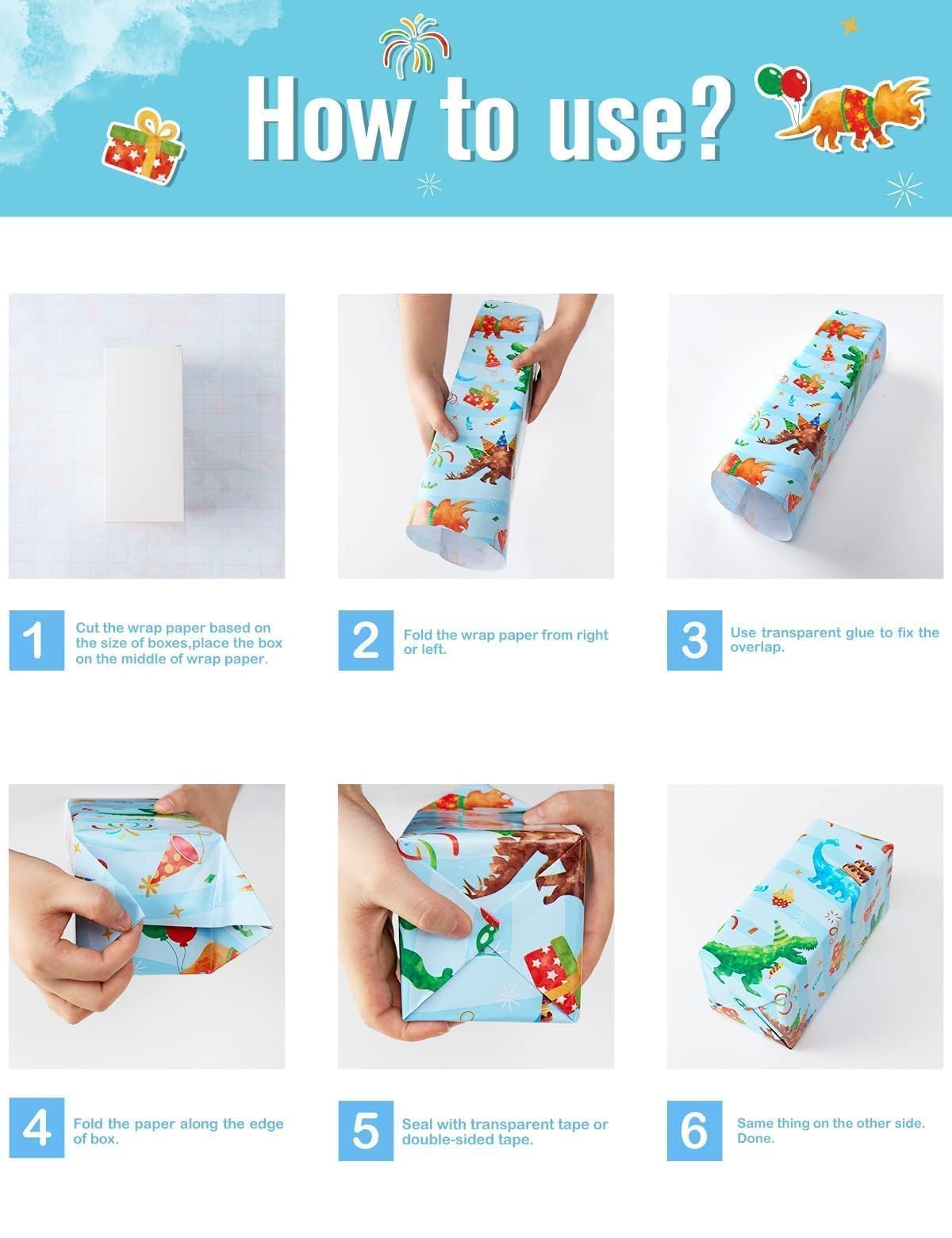 How to use?

1 Cut the wrap paper based on the size of boxes,place the box on the middle of wrap paper.

2 Fold the wrap paper from right or left.

3 Use transparent glue to fix the overlap.

4 Fold the paper along the edge of box.

5 Seal with transparent tape or double-sided tape.

6 Same thing on the other side. Done.