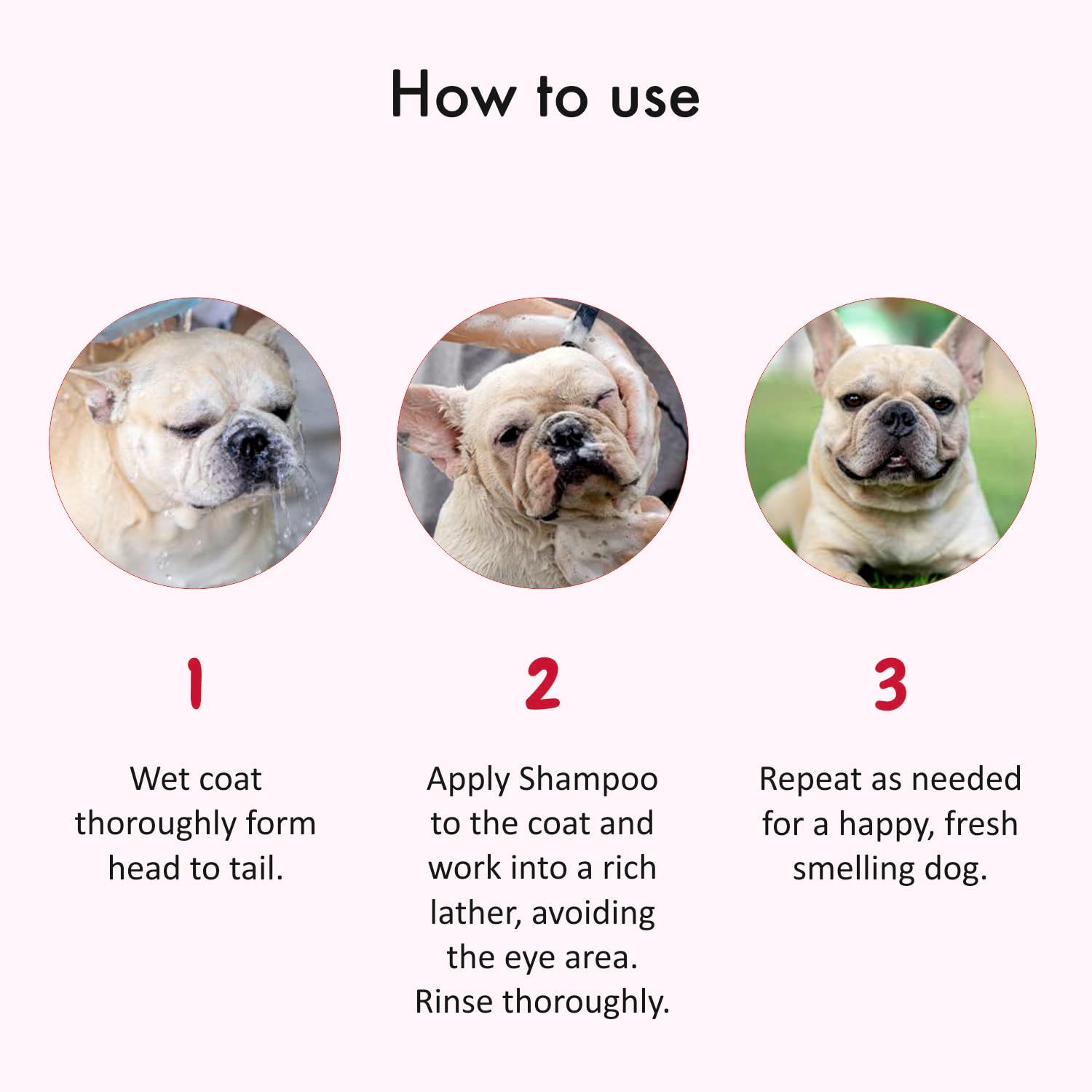 How to use

1

Wet coat thoroughly form head to tail.

2

Apply Shampoo to the coat and work into a rich lather, avoiding the eye area. Rinse thoroughly.

3

Repeat as needed for a happy, fresh smelling dog.