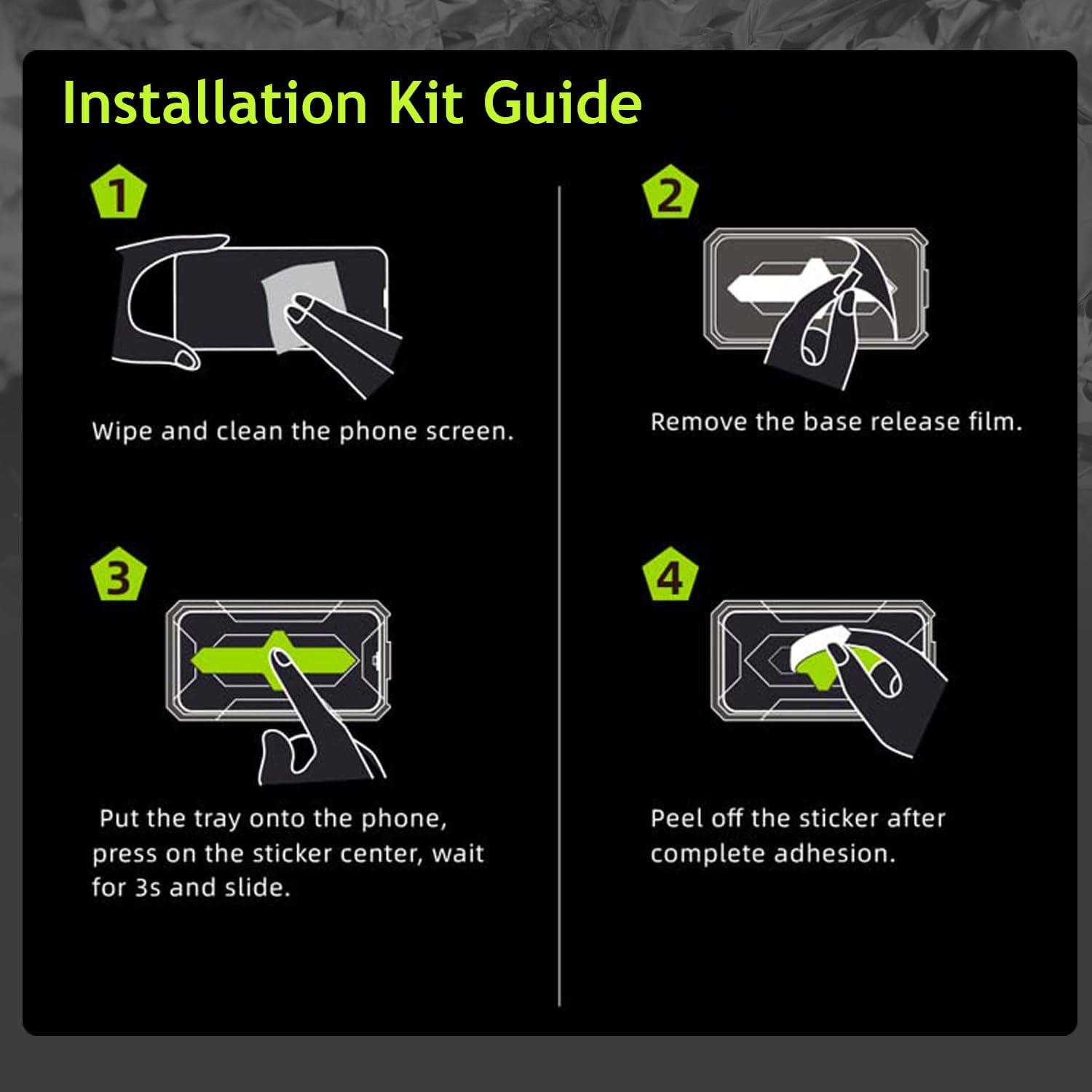 Installation Kit Guide

1

Wipe and clean the phone screen.

2

Remove the base release film.

3

Put the tray onto the phone, press on the sticker center, wait for 3s and slide.

4

Peel off the sticker after complete adhesion.